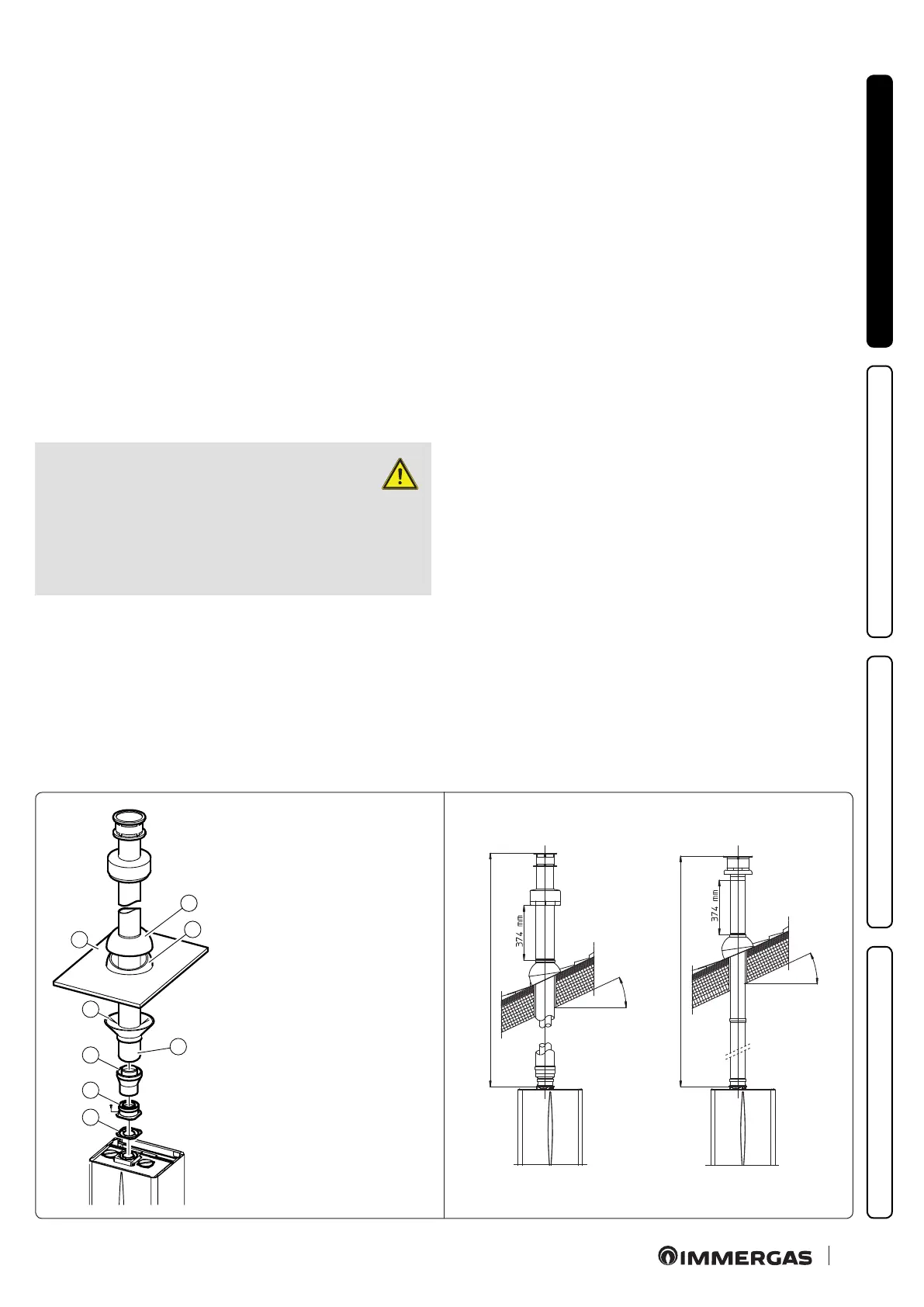 374 mm

374 mm

IMMERGAS