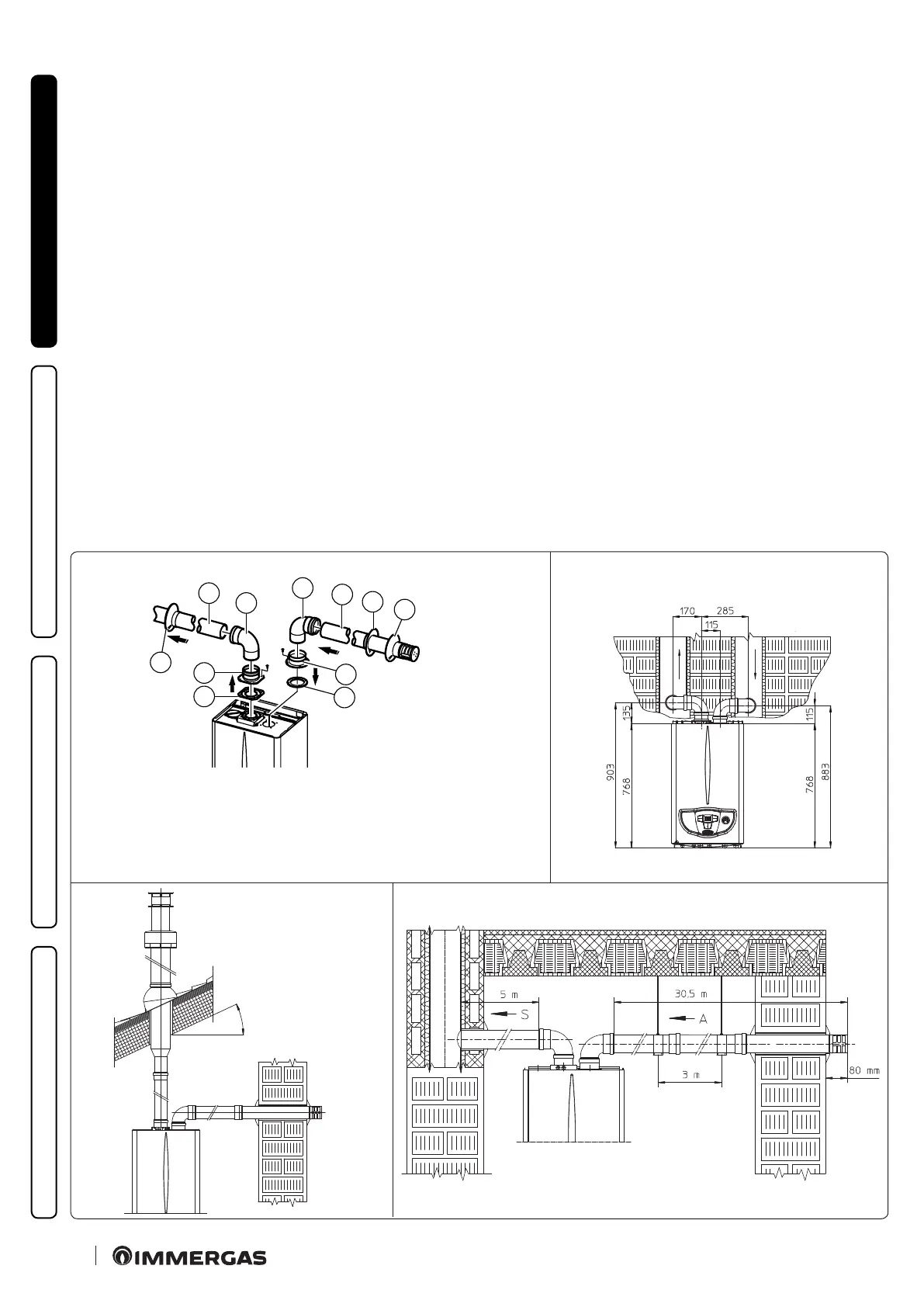 170
285
115
135
115
903
768
768
883

5 m
S
30,5 m
A
3 m
80 mm

IMMERGAS