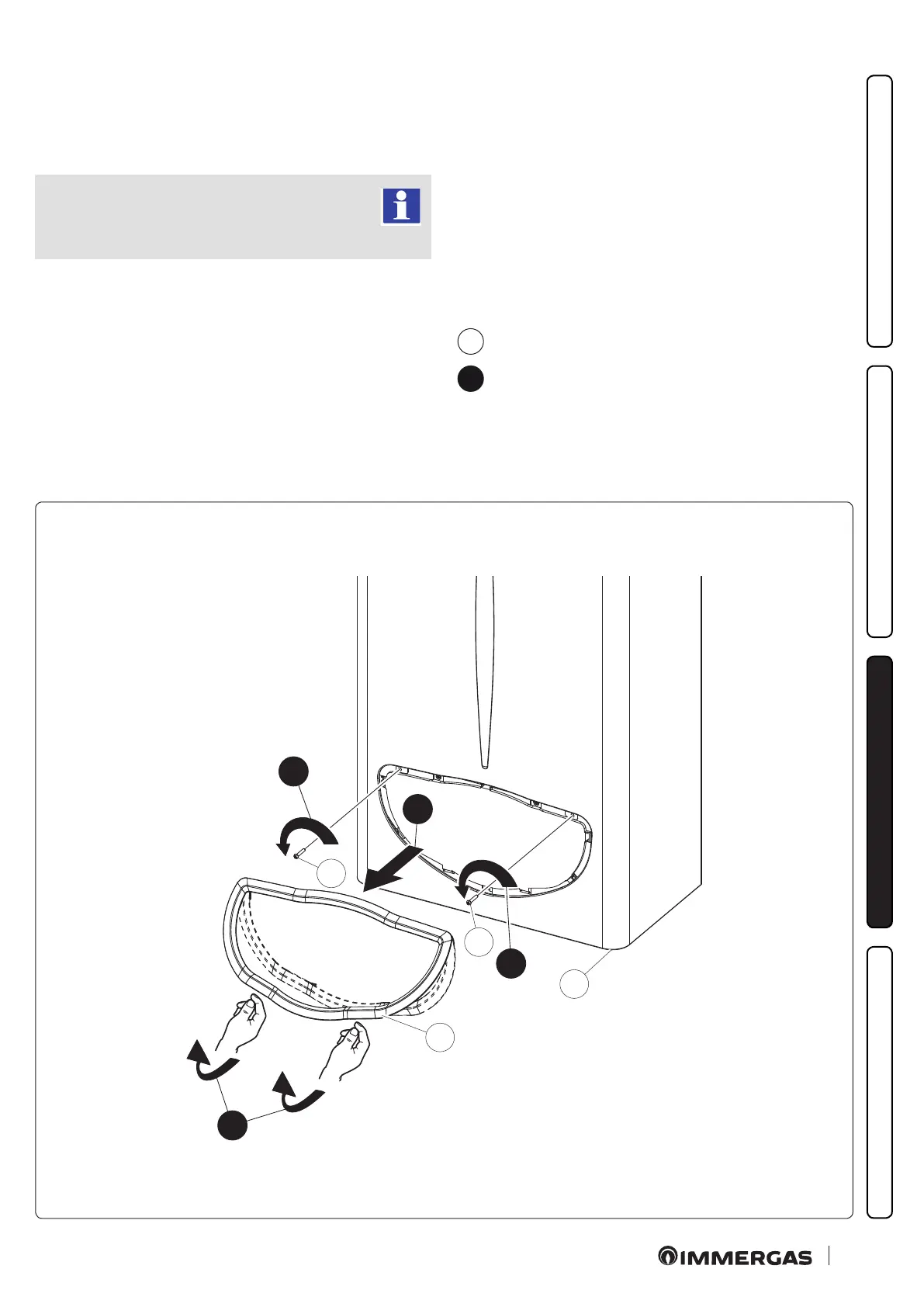 IMMERGAS