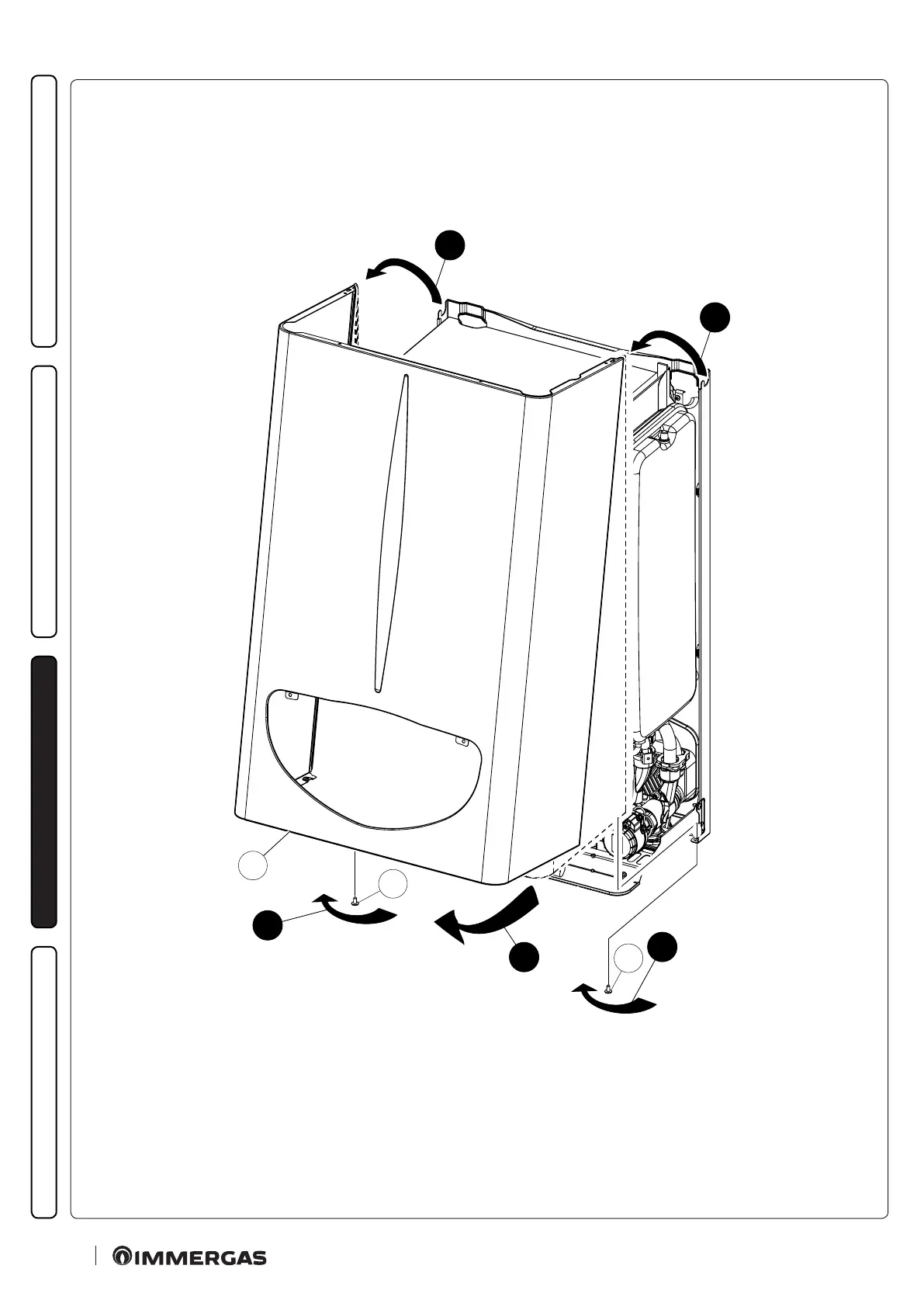 IMMERGAS