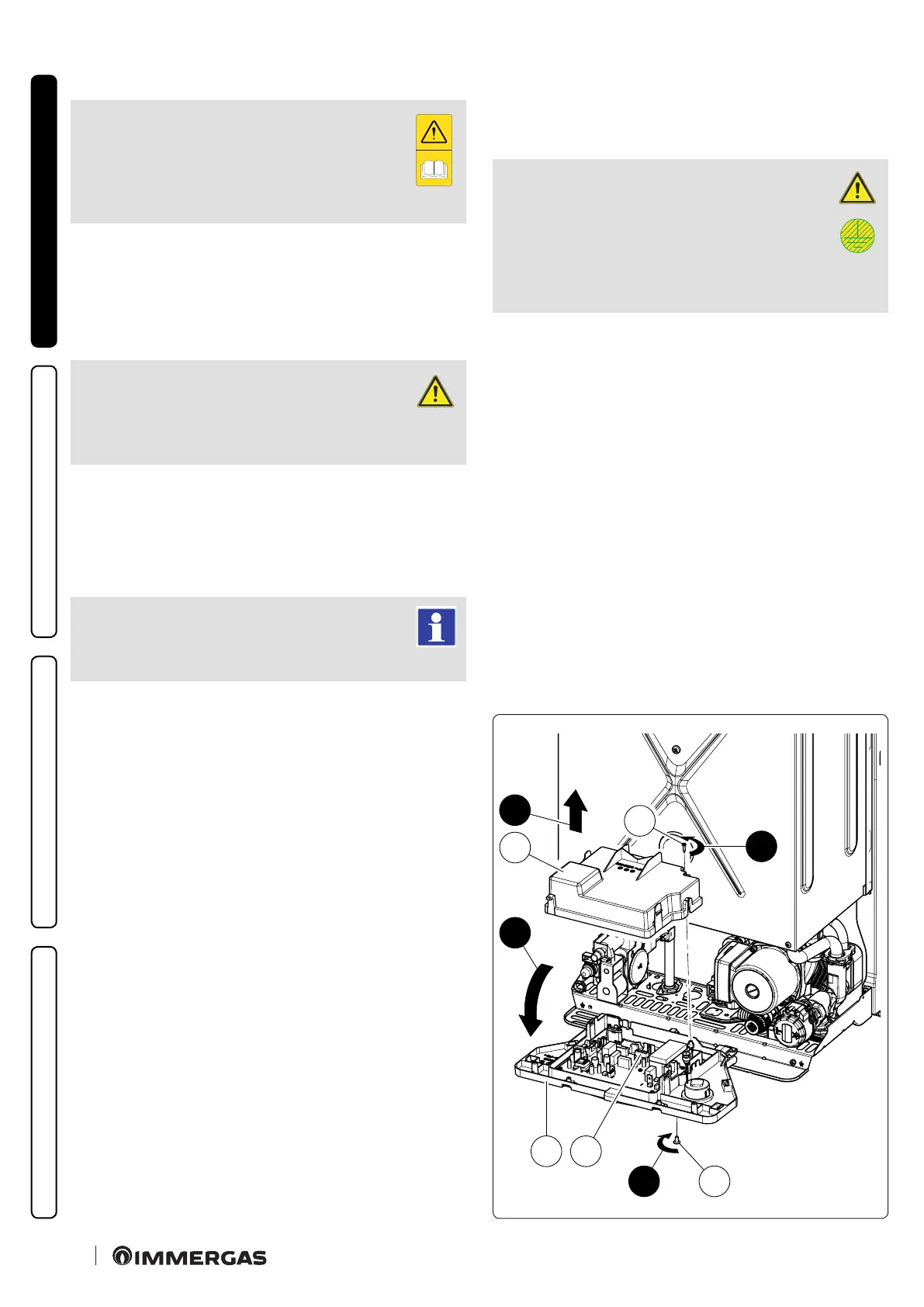 IMMERGAS