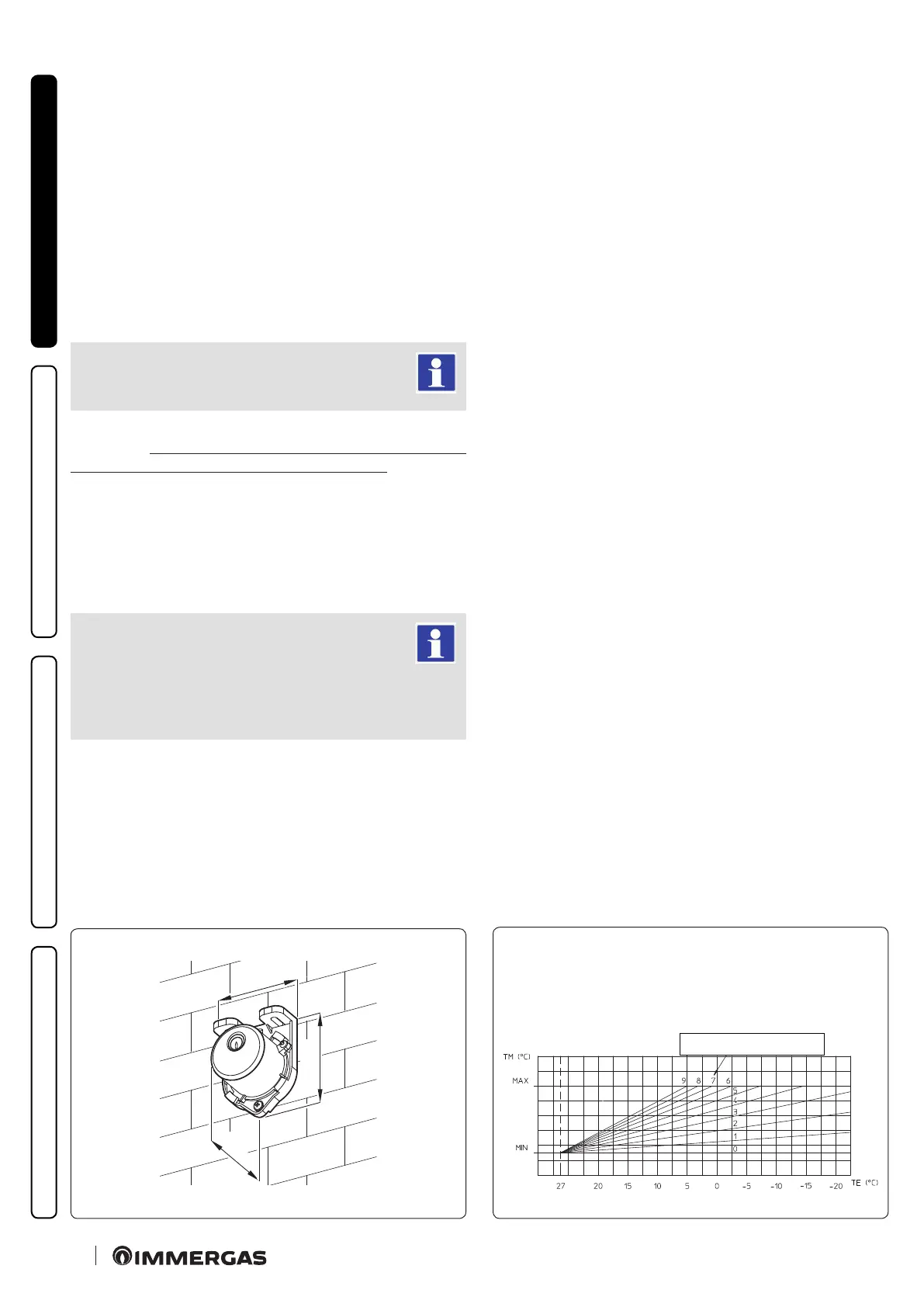 TM (°C)

MAX

MIN

9 8 7 6

5

4

3

2

1

0

27 20 15 10 5 0 -5 -10 -15 -20 TE (°C)

IMMERGAS