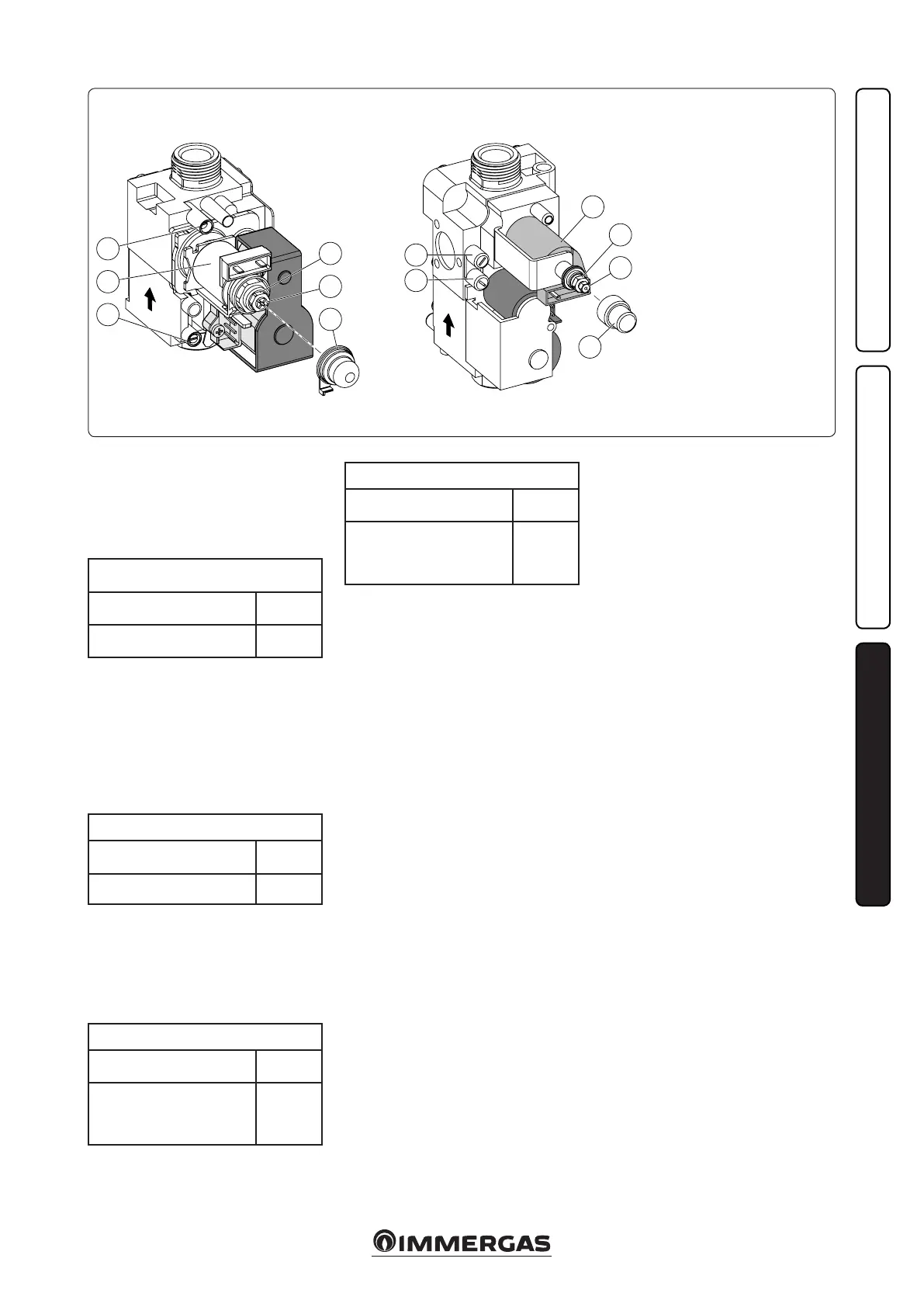 IMMERGAS