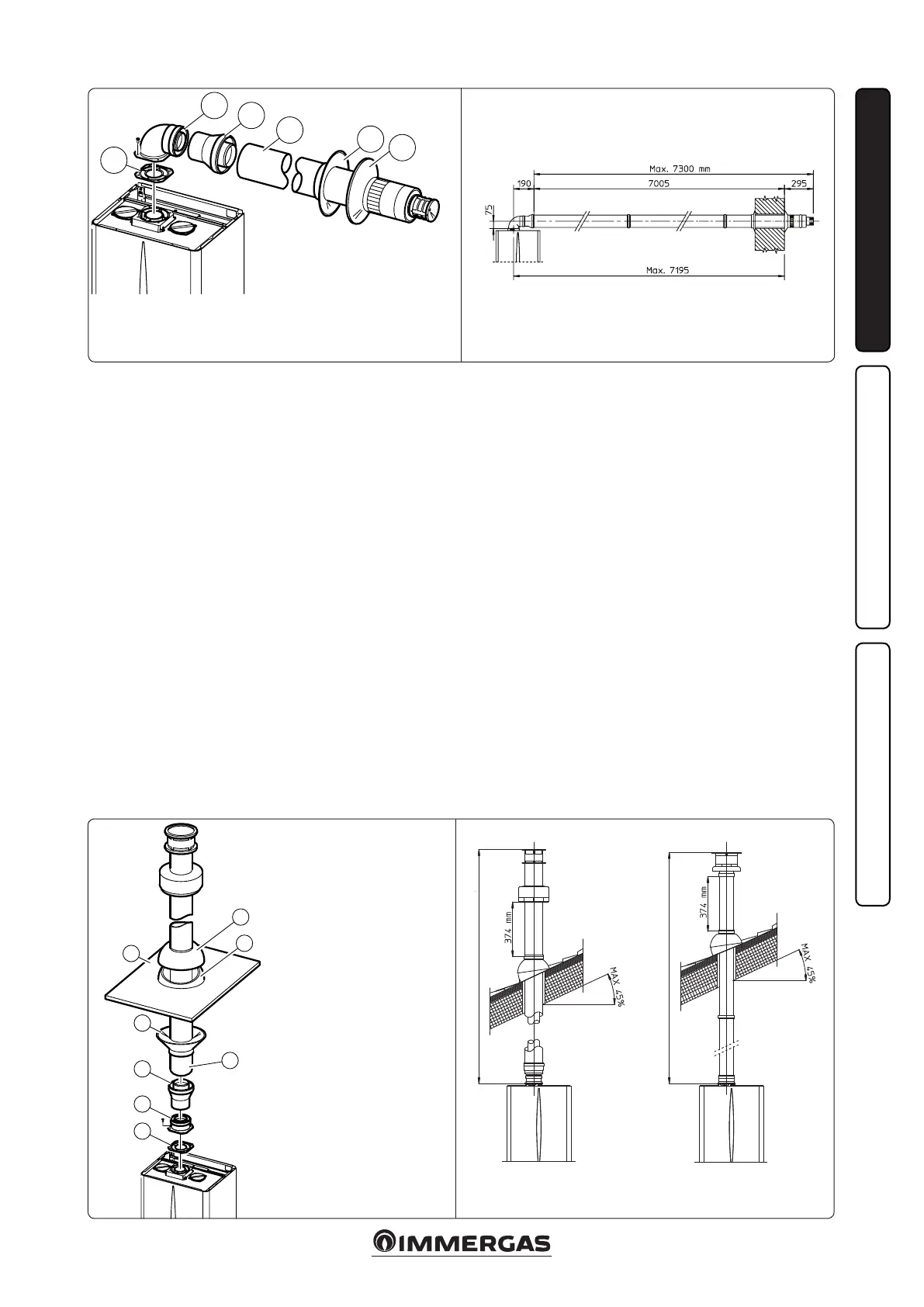 Max. 7300 mm
190
7005
295
75
Max. 7195

374 mm
MAX 45%
374 mm
MAX 45%

IMMERGAS