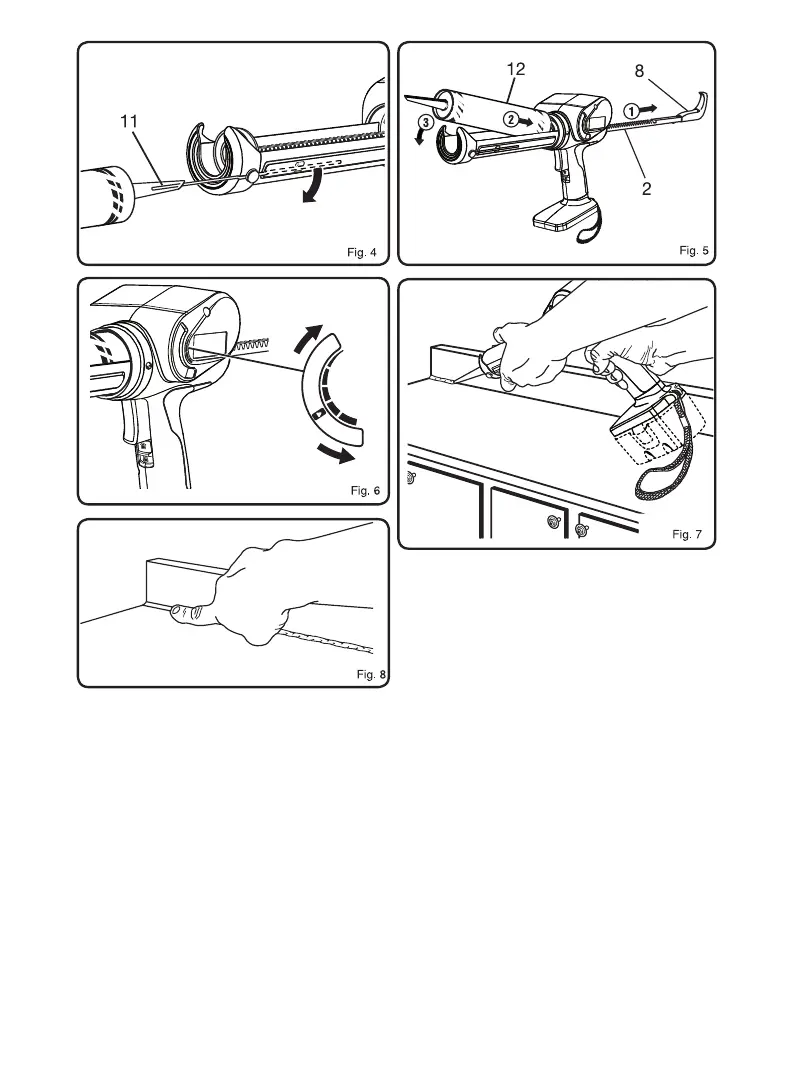 11

Fig. 4

12

8

3

2

1

2

Fig. 5

Fig. 6

Fig. 7

Fig. 8