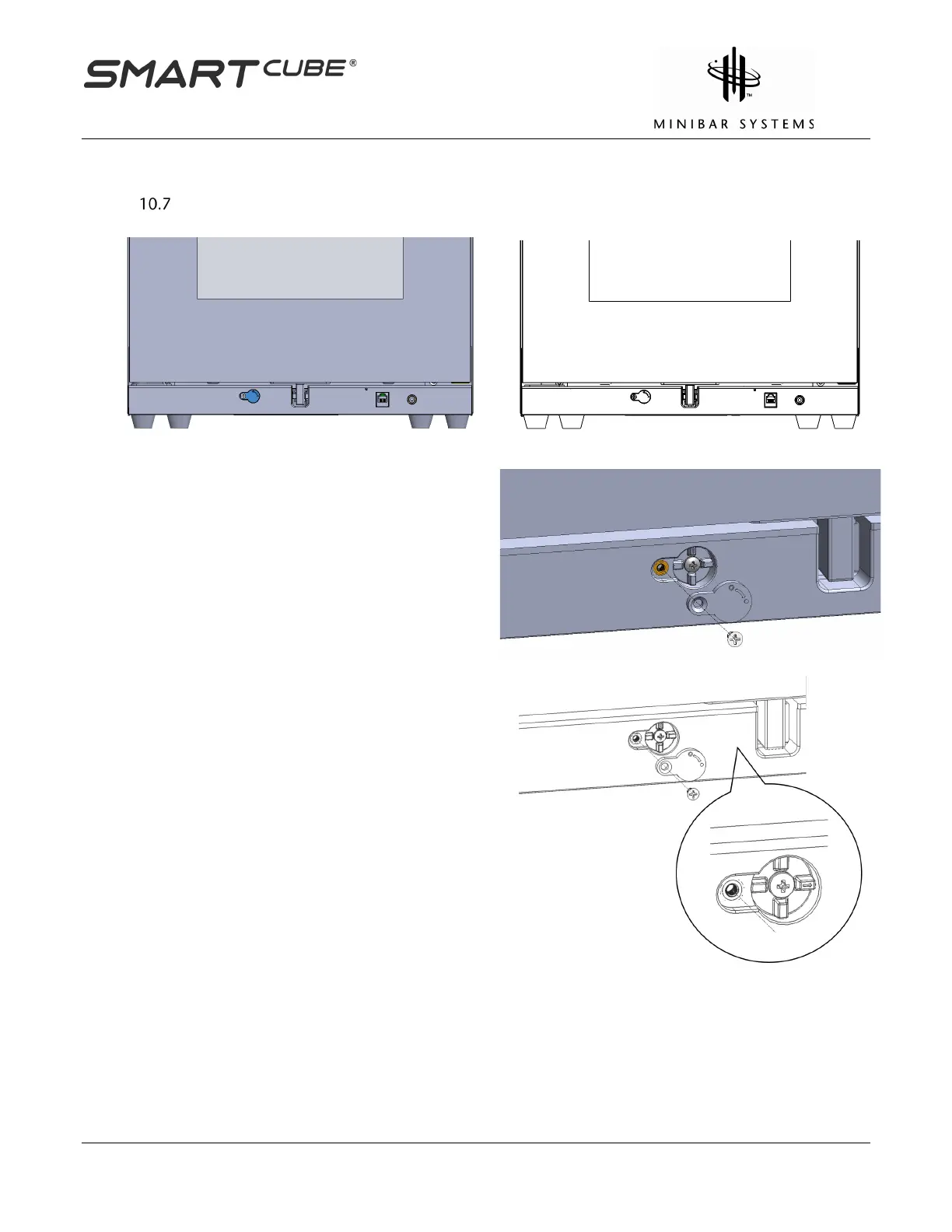 SMART CUBE®

™
MINIBAR SYSTEMS

10.7