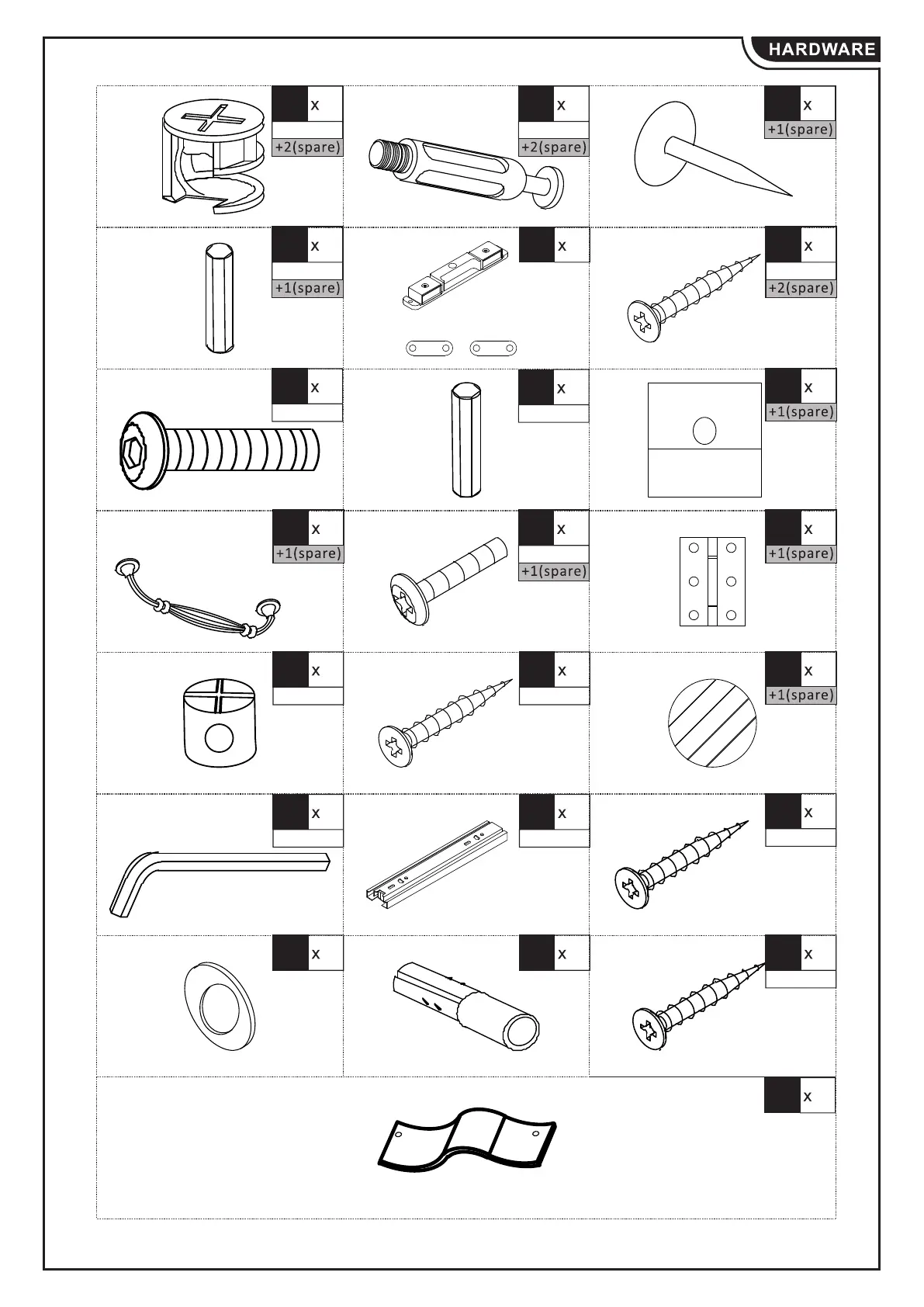 HARDWARE

x
+2(spare)

x
+2(spare)

x
+1(spare)

x
+1(spare)

x

x
+2(spare)

x

x

x
+1(spare)

x
+1(spare)

x
+1(spare)

x
+1(spare)

x

x

x
+1(spare)

x

x

x

x

x

x

x