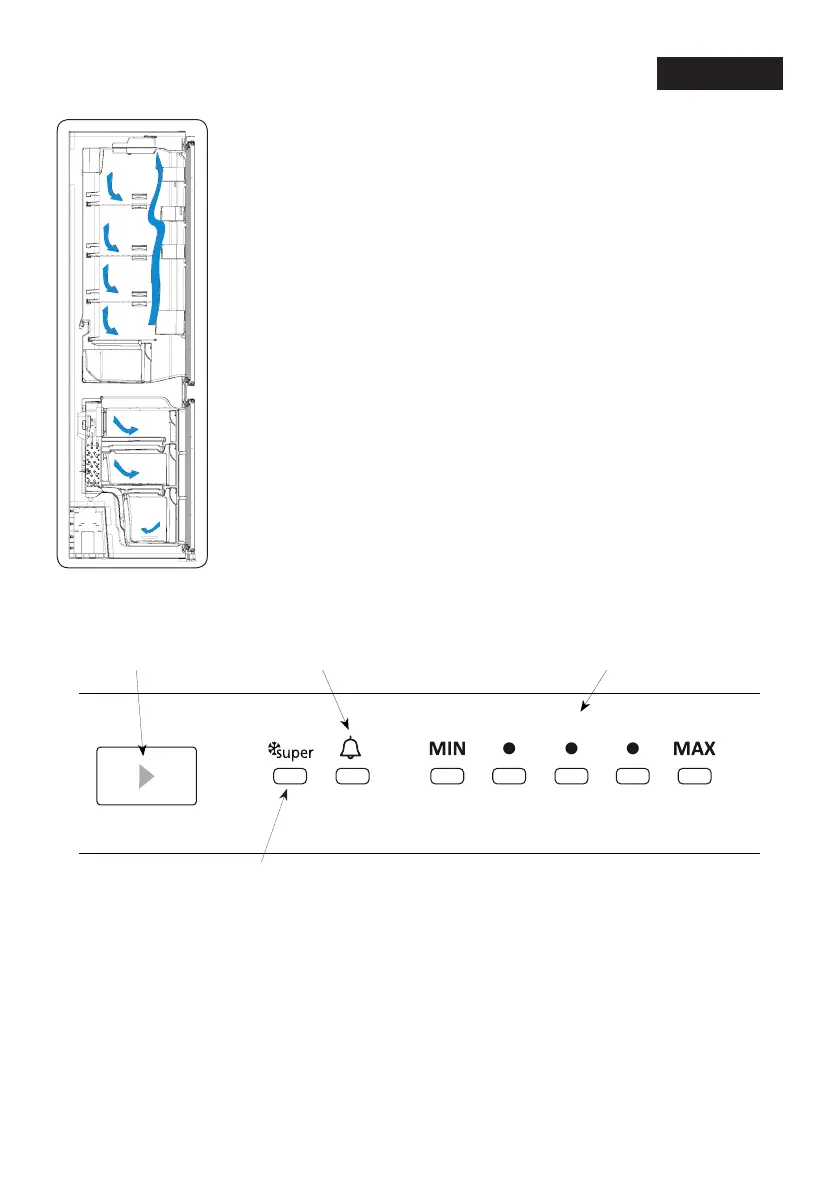 super

MIN

MAX