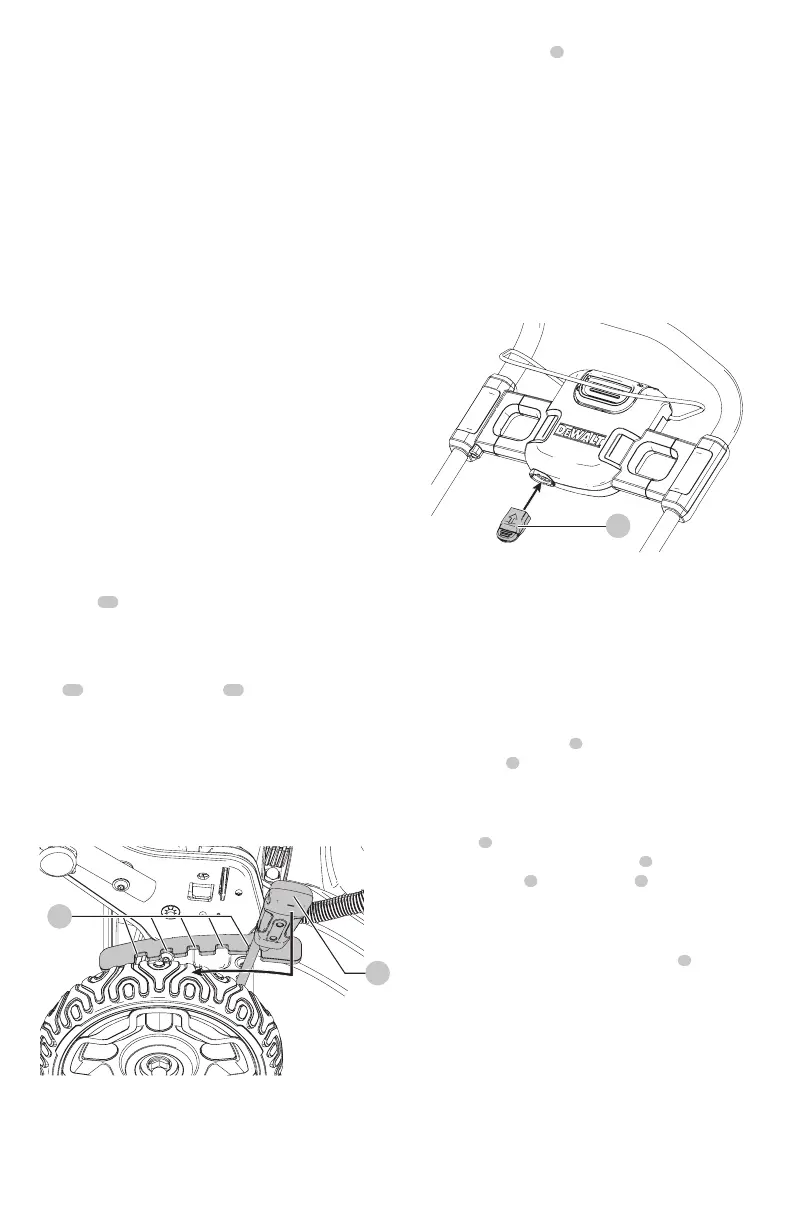 DEWALT