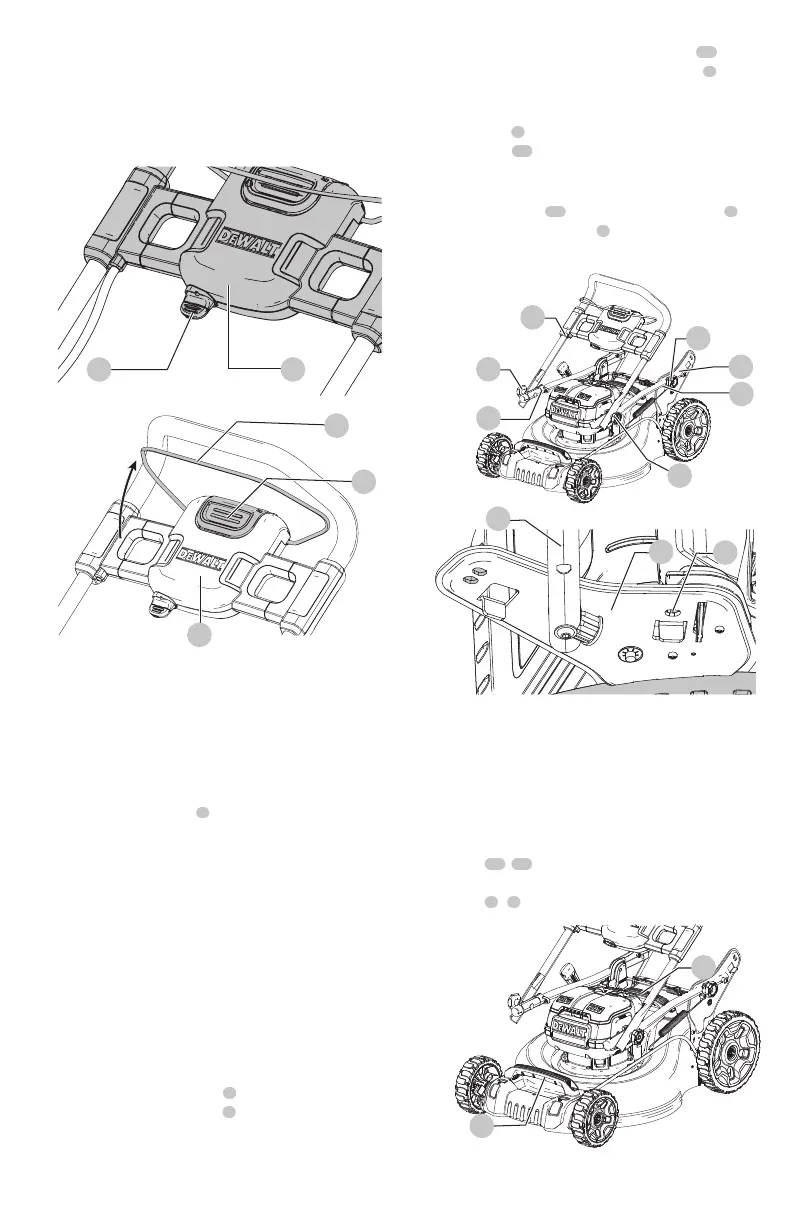 DEWALT

DEWALT

DEWALT

DEWALT