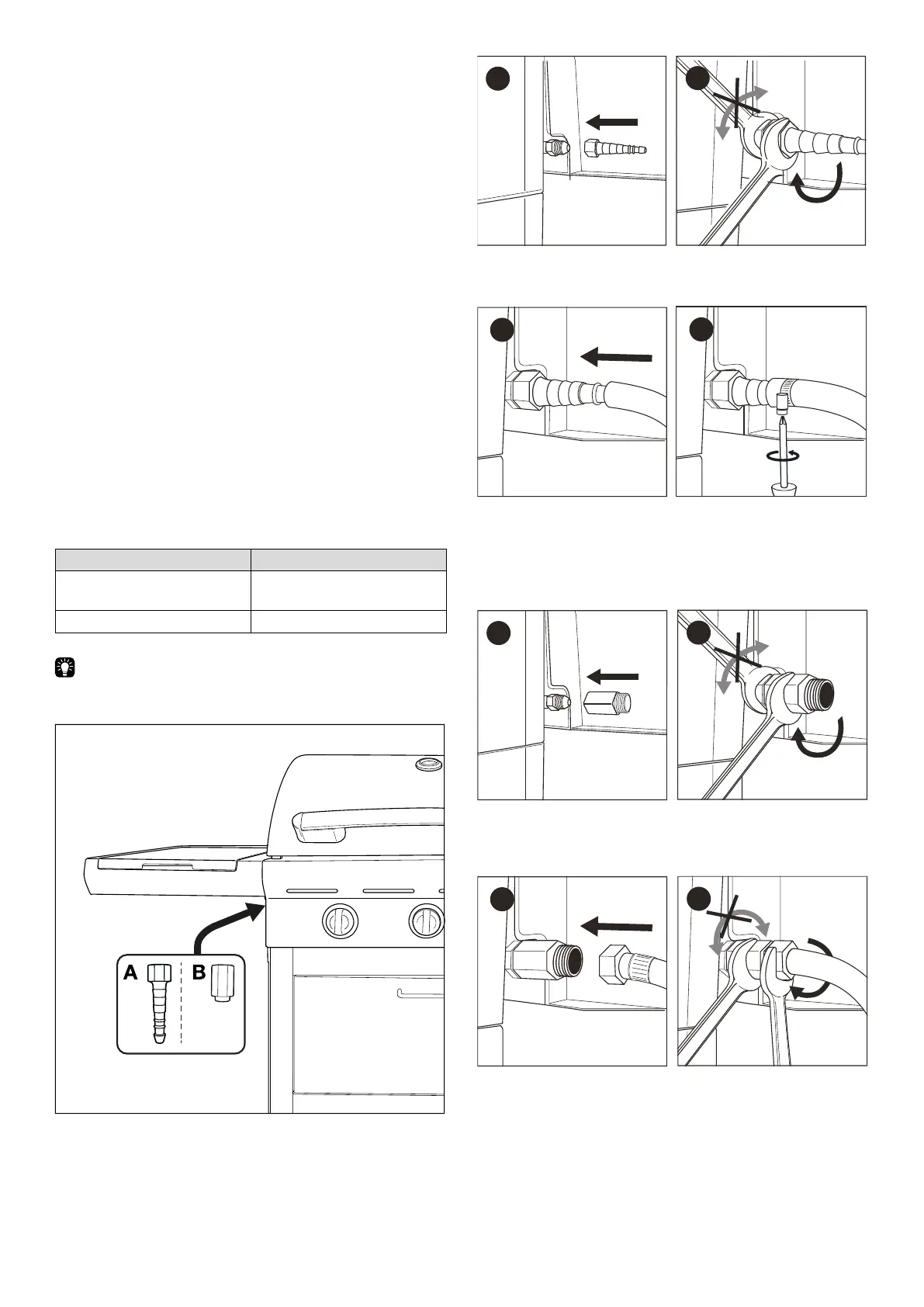 A

B