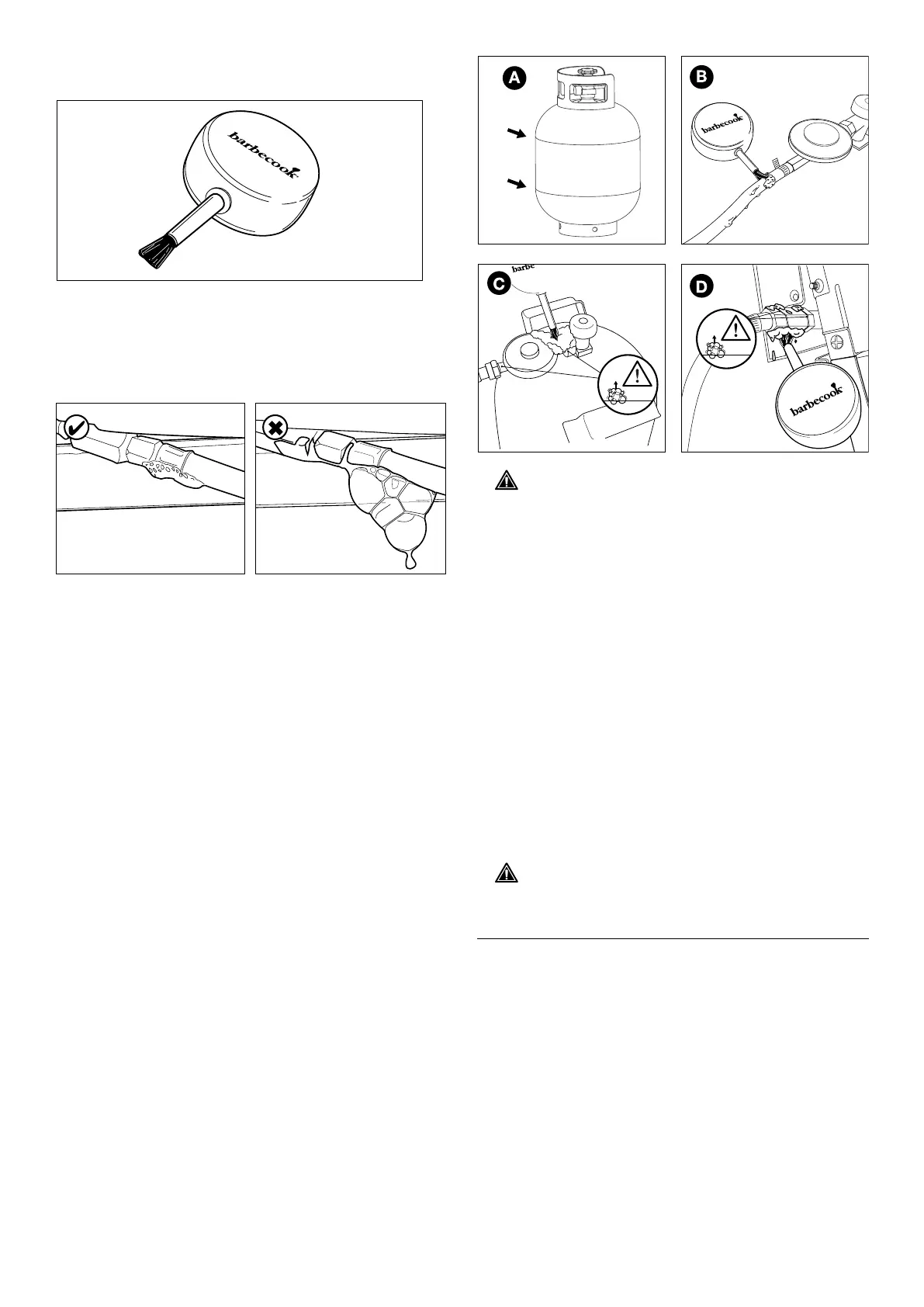 barbecook

A

B

barbecook

C

barbe

D

barbecook