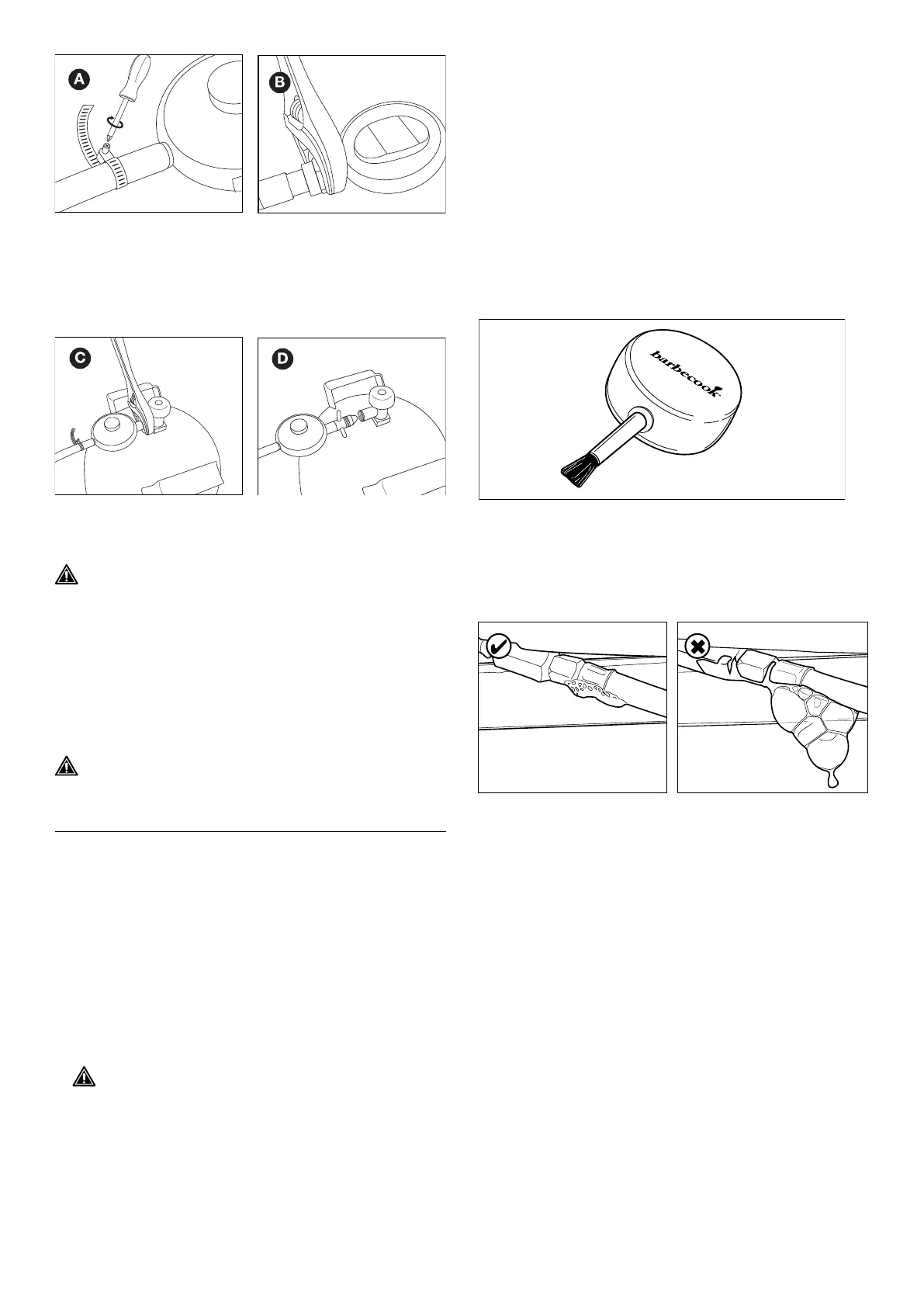 A

B

C

D

barbecook