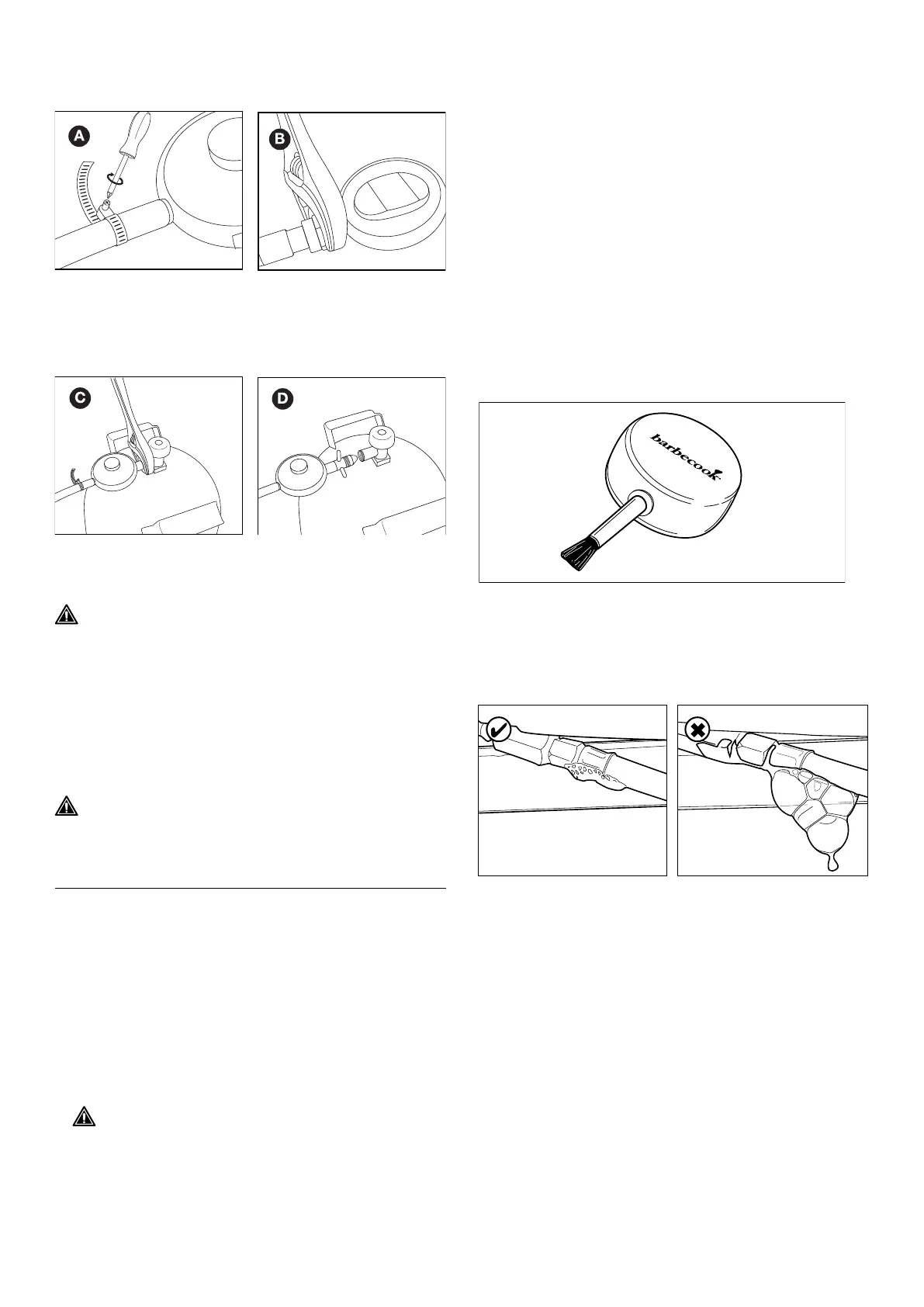 A

B

C

D

barbecook