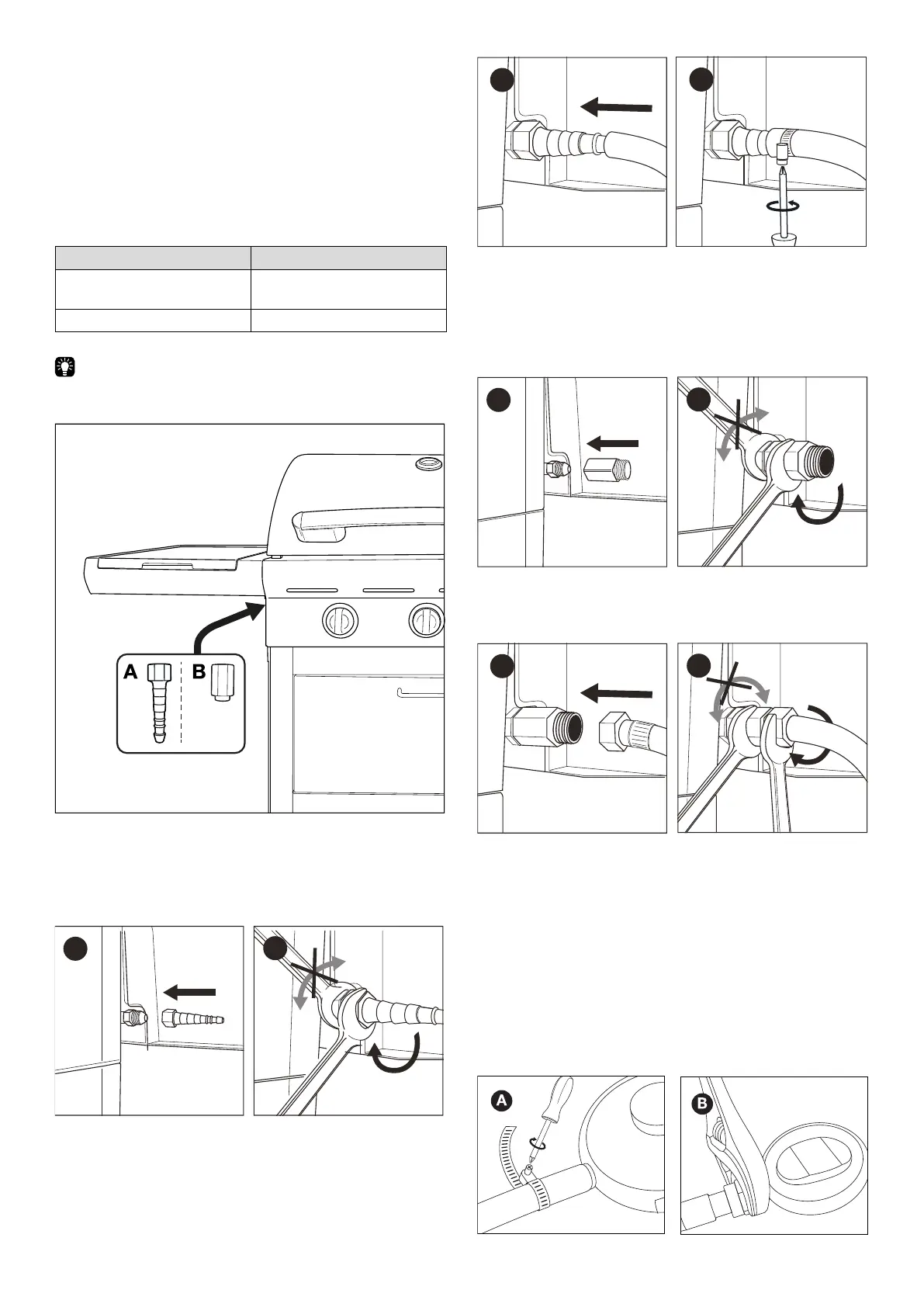 A

B

A

B