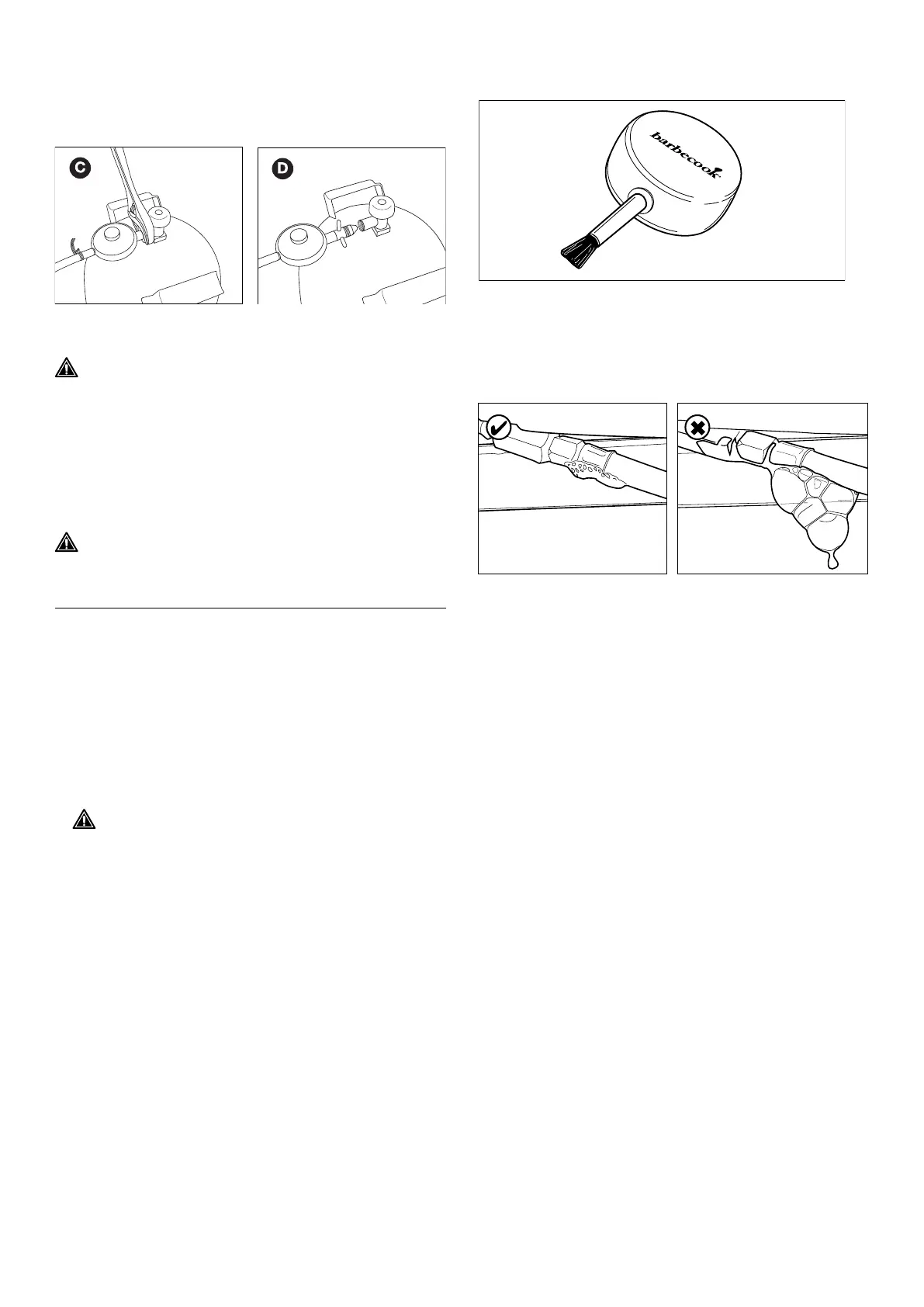 C

D

barbecook