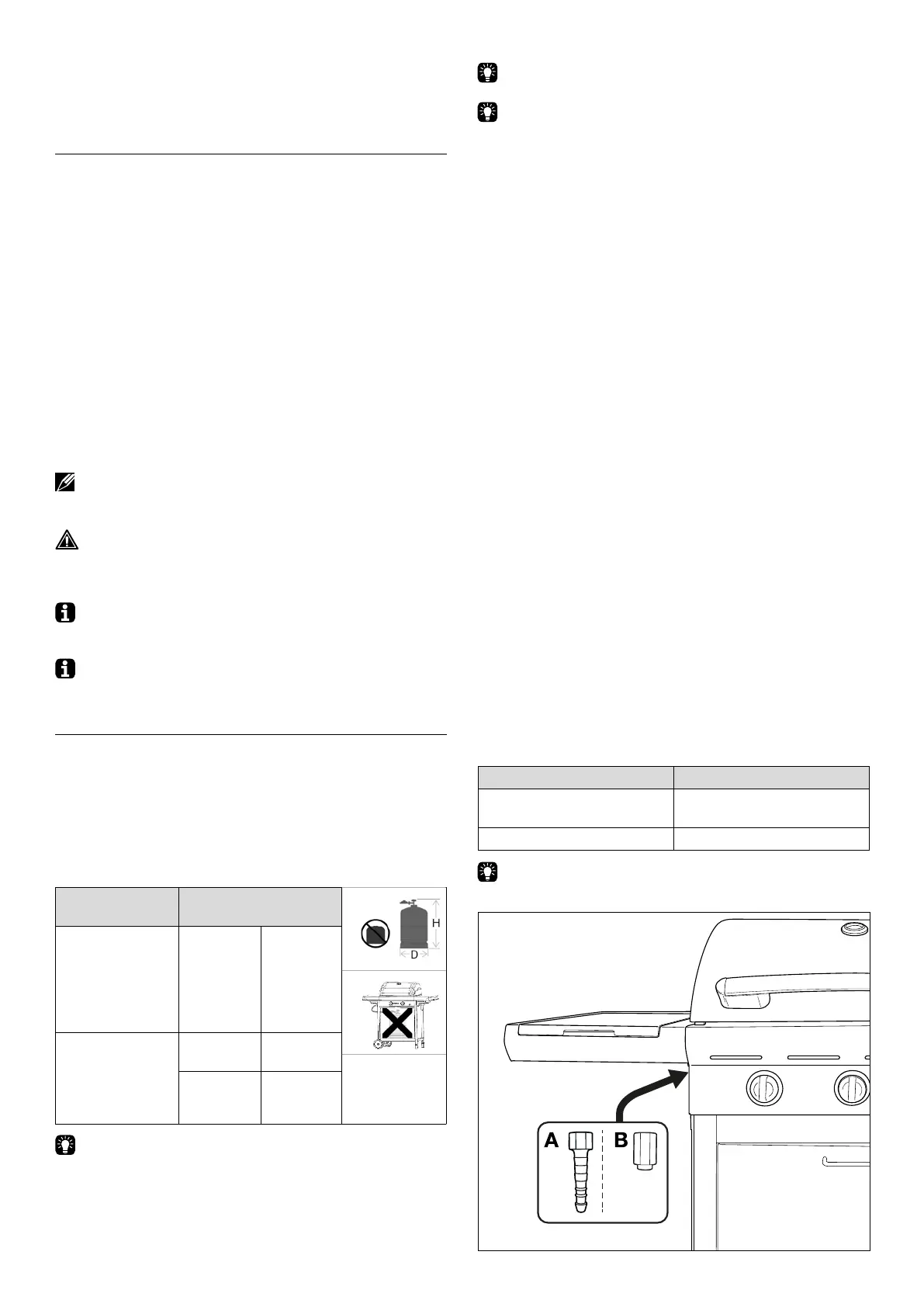 H

D

A

B