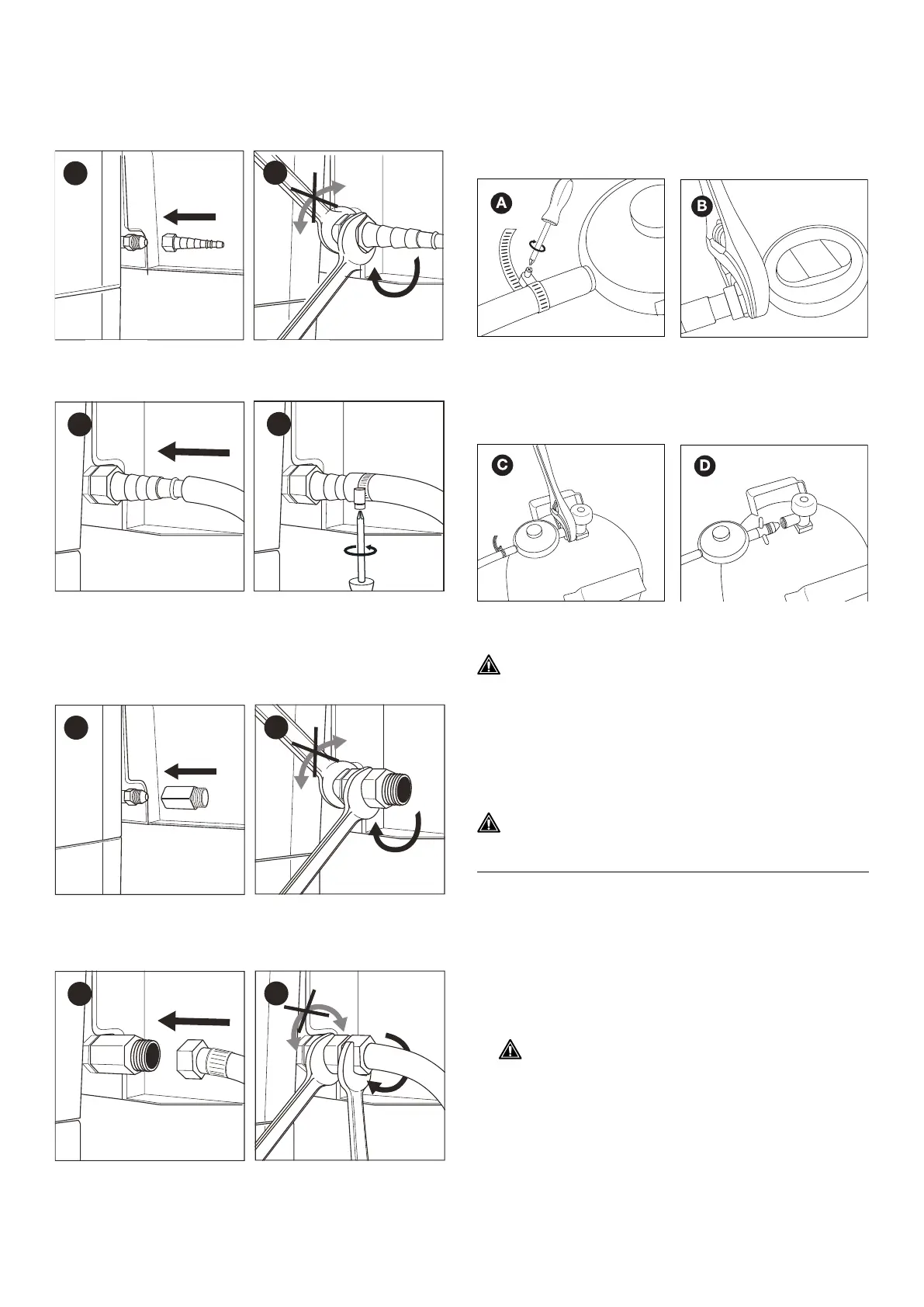 A

B

C

D