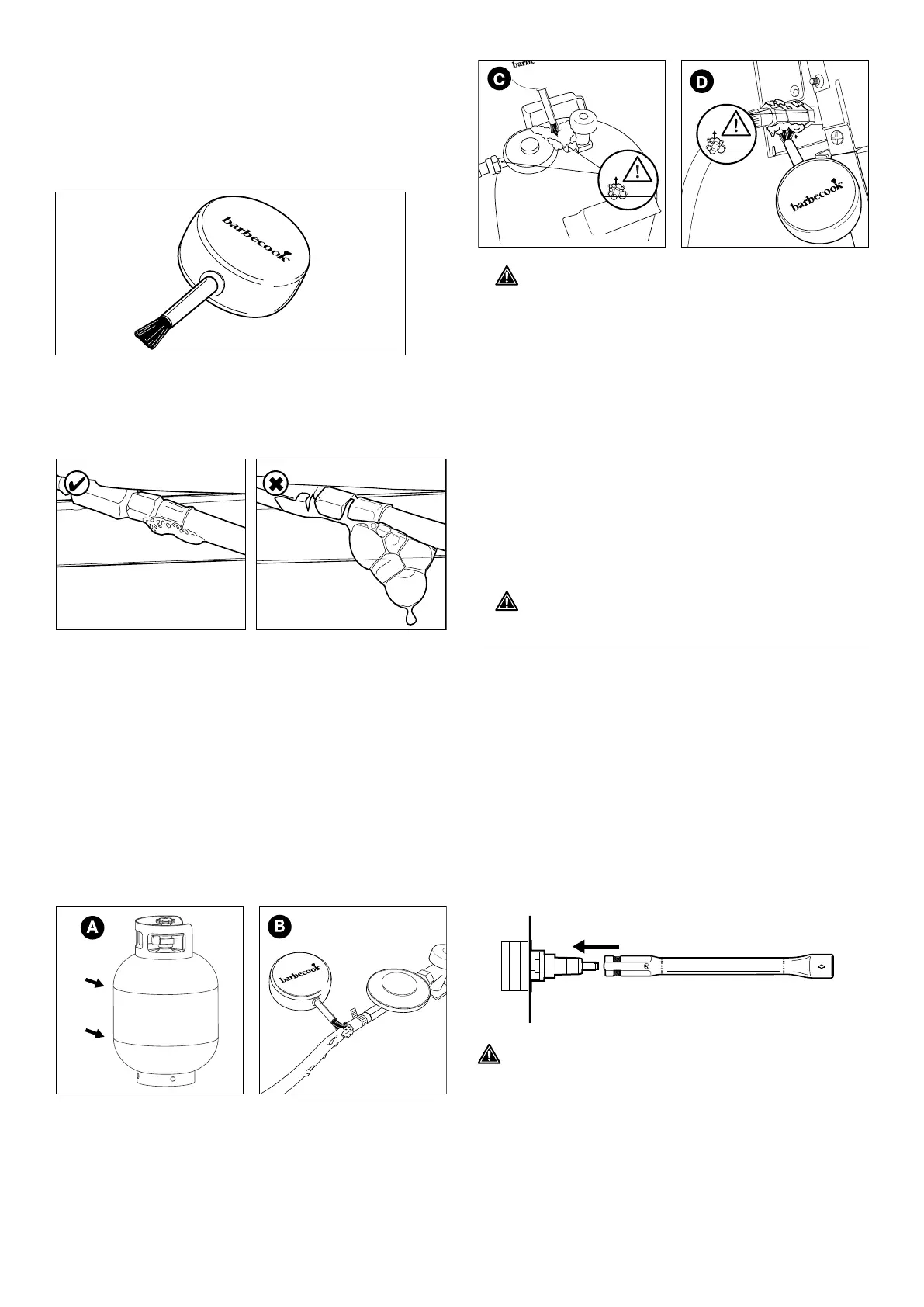 barbecook

A

B

barbecook

C

barbe

D

barbecook