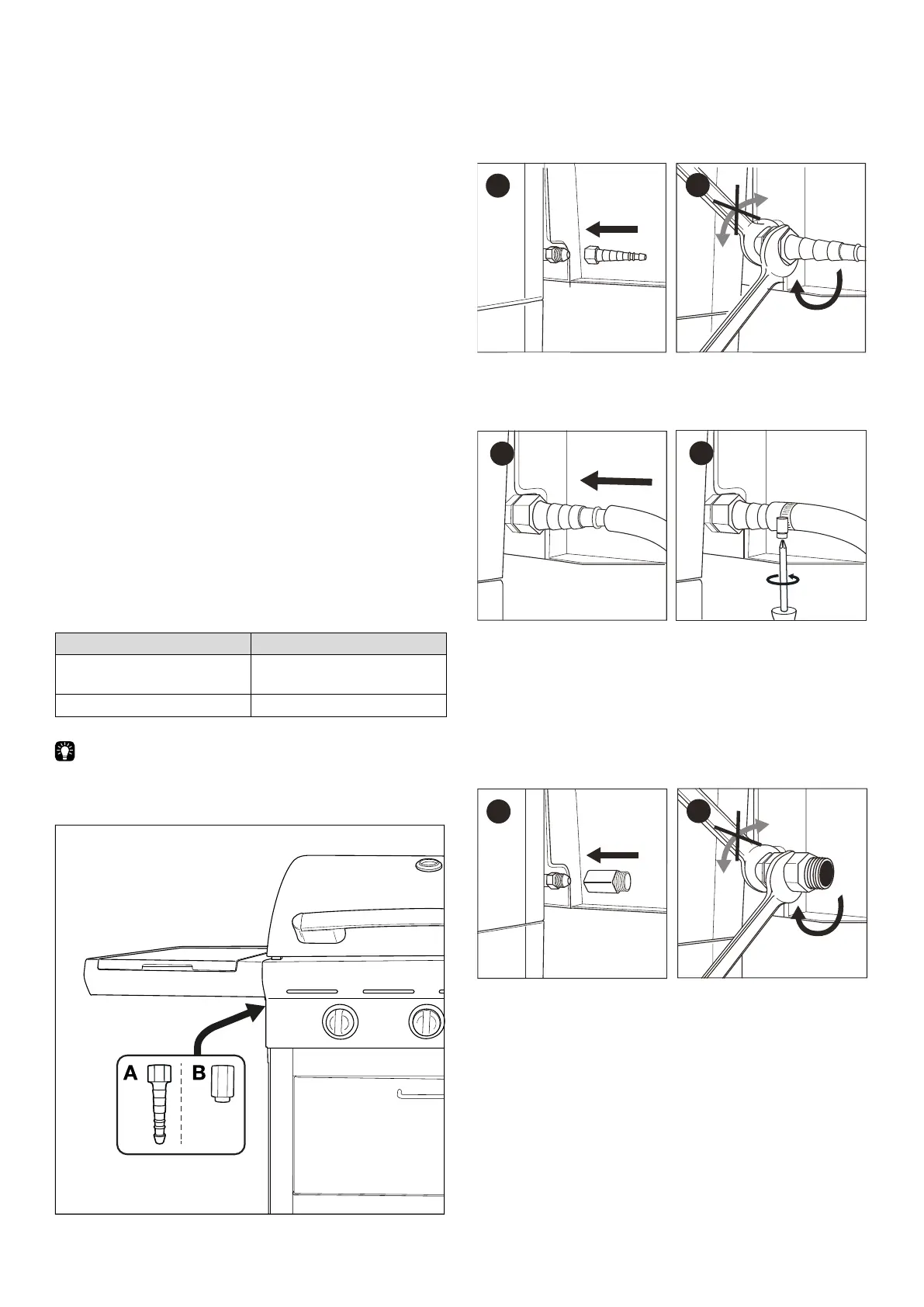 A

B