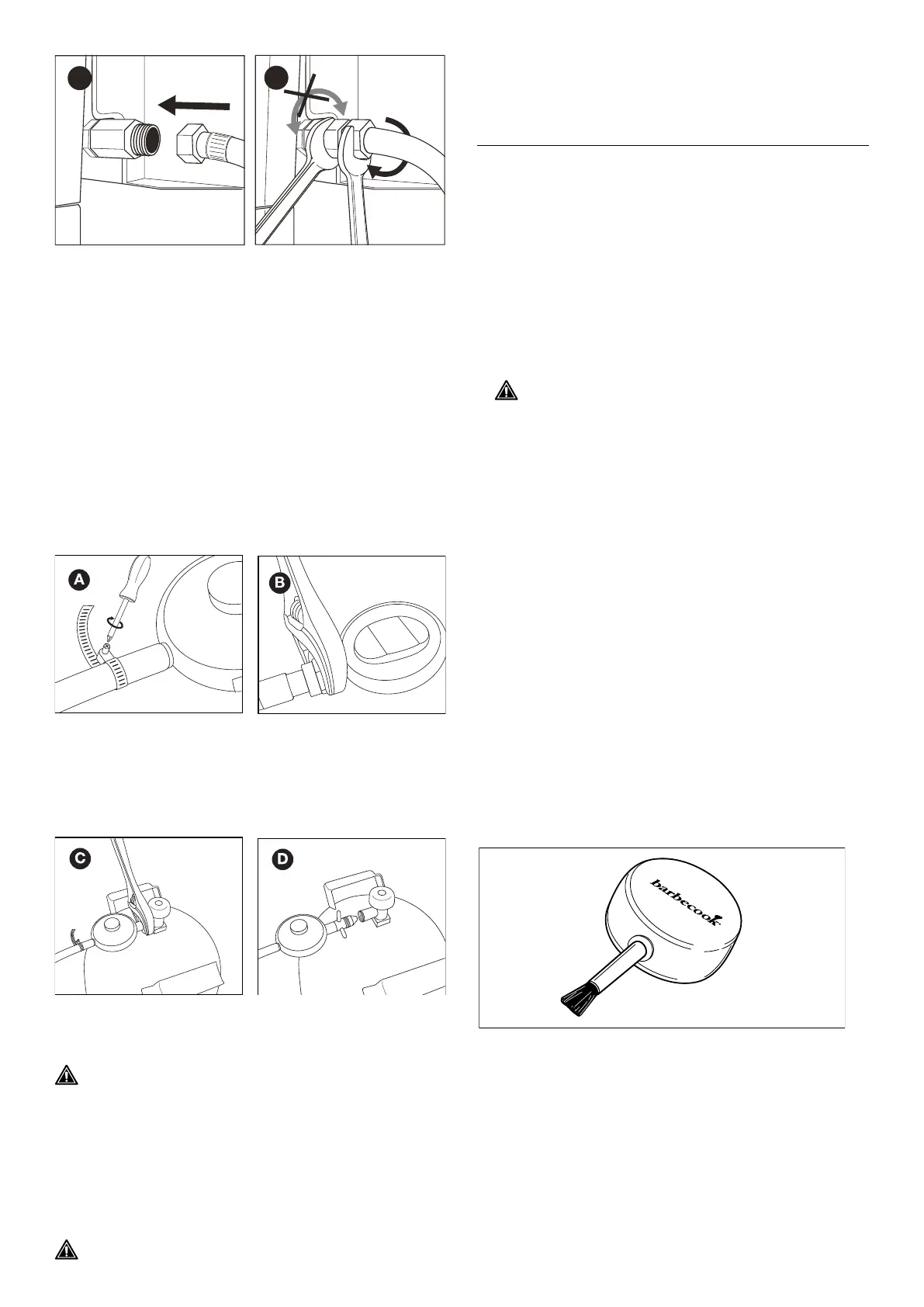 A

B

C

D

barbecook