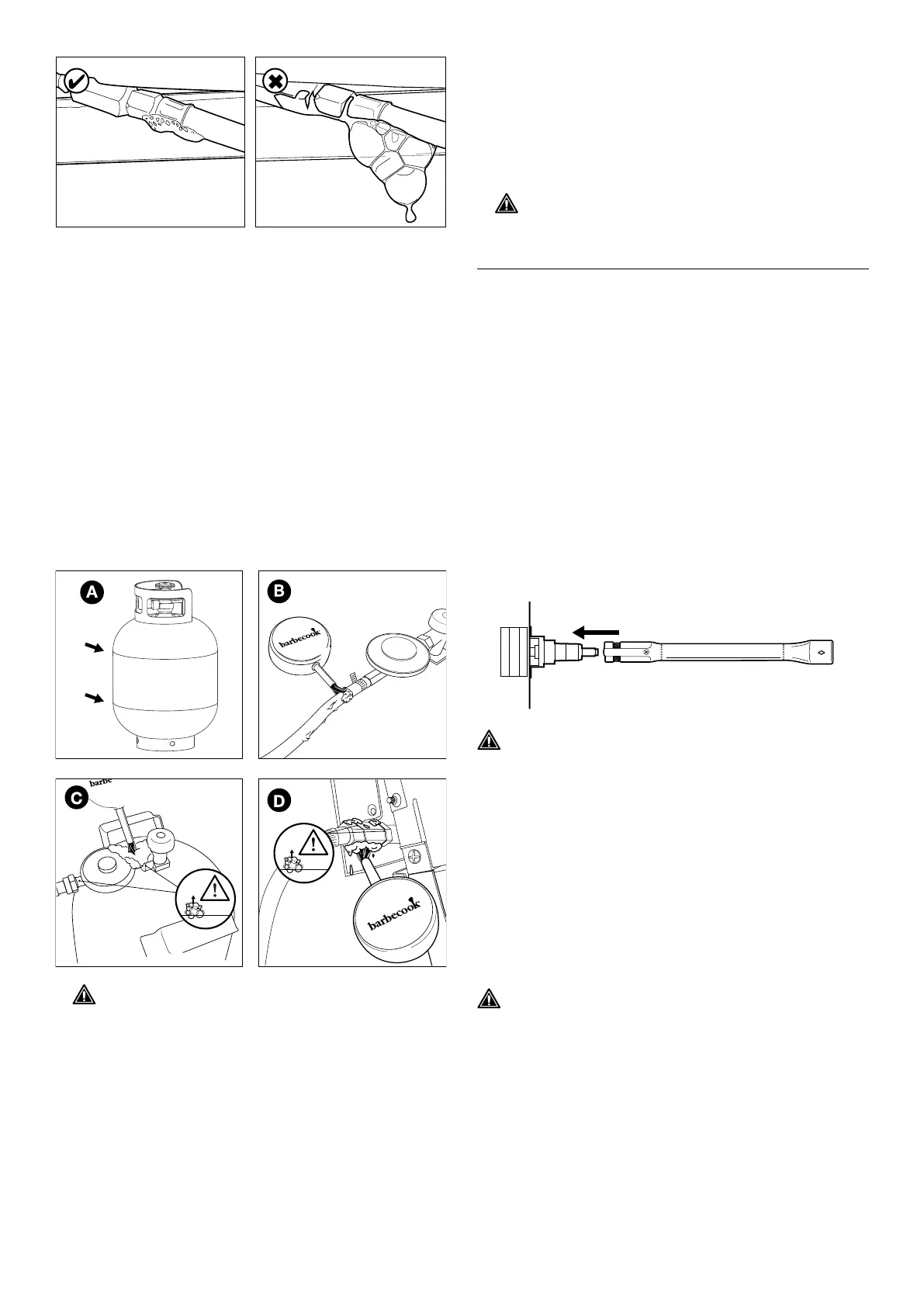 A

B

barbecook

C

barbe

D

barbecook