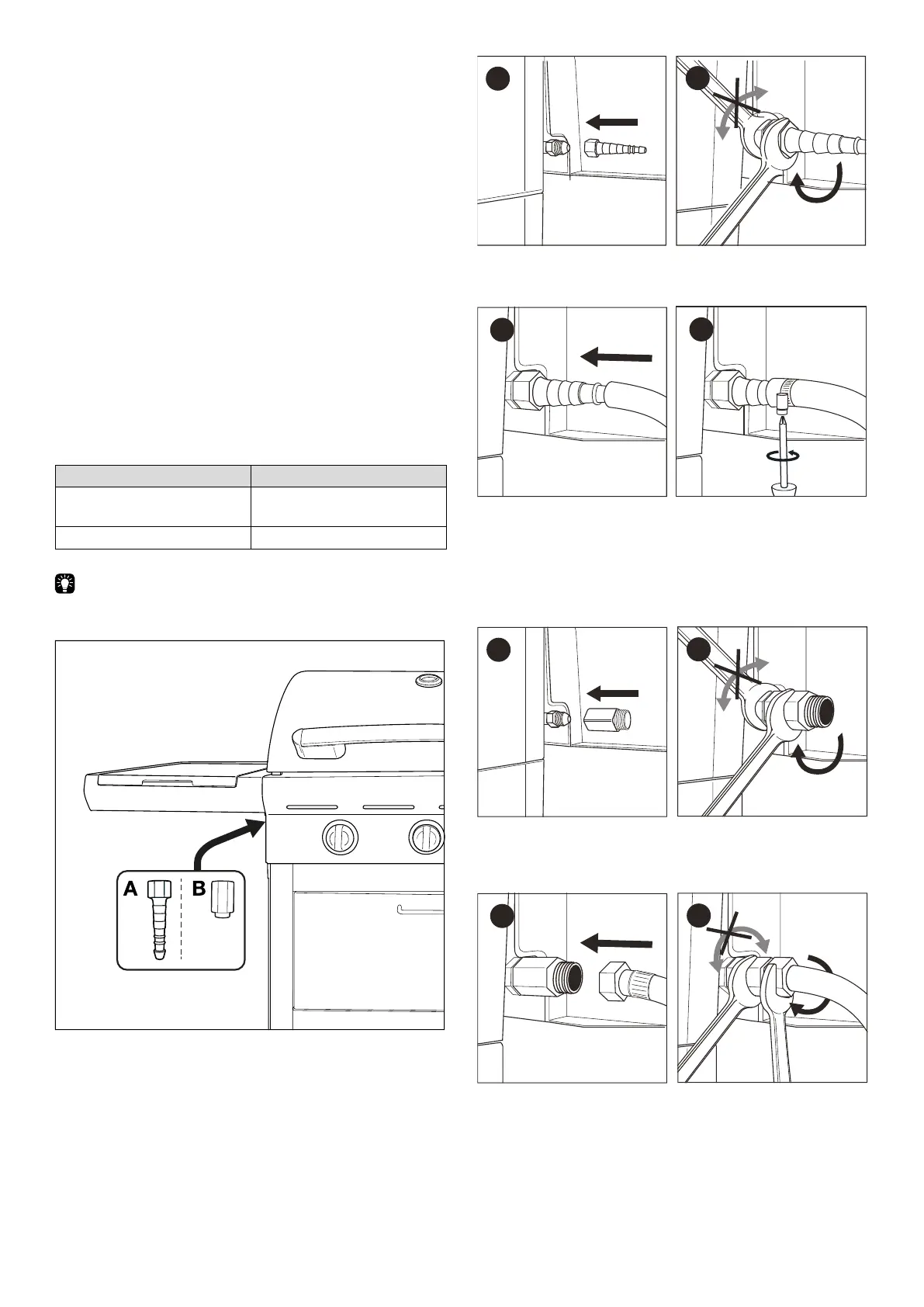 A

B