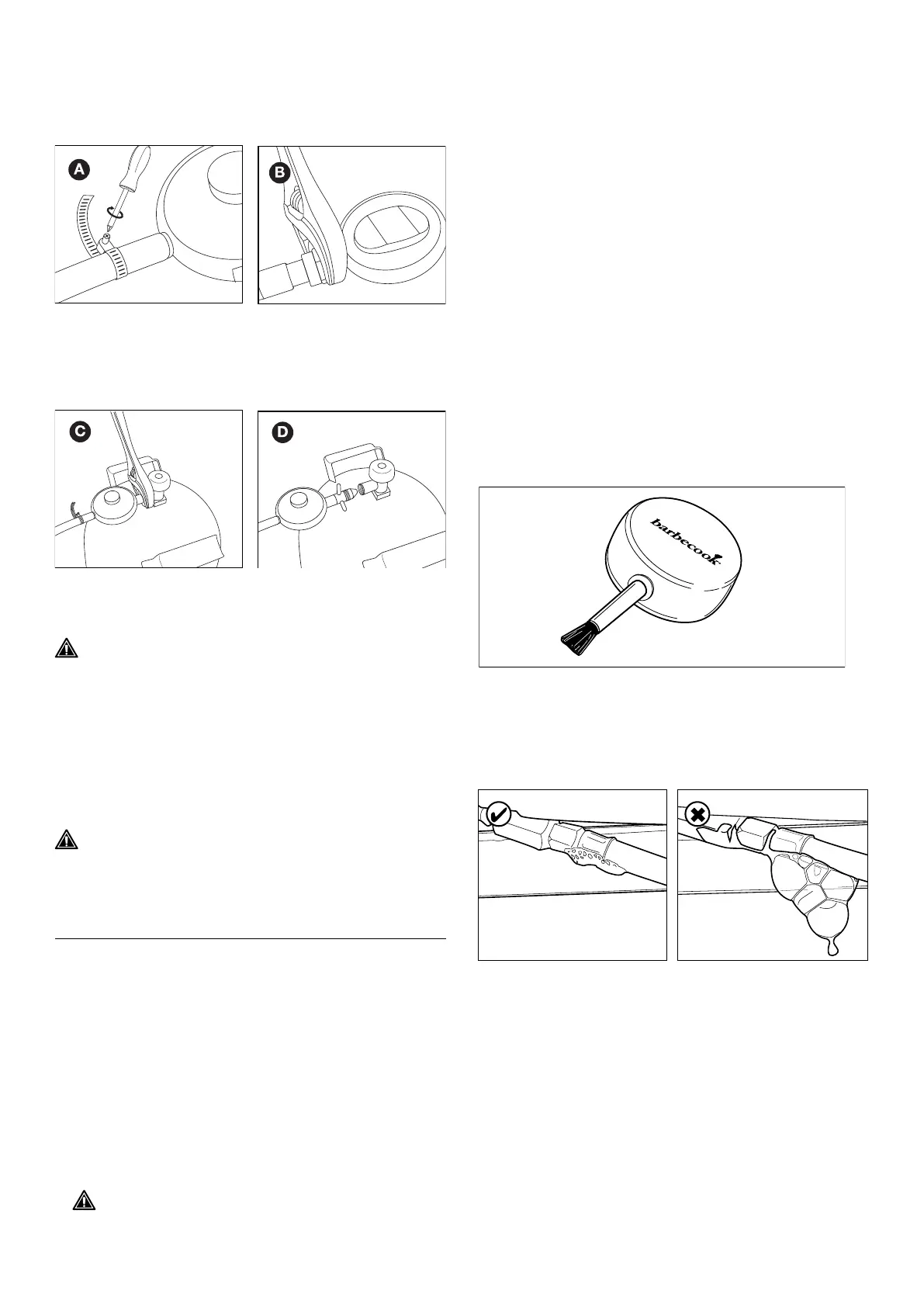 A

B

C

D

barbecook