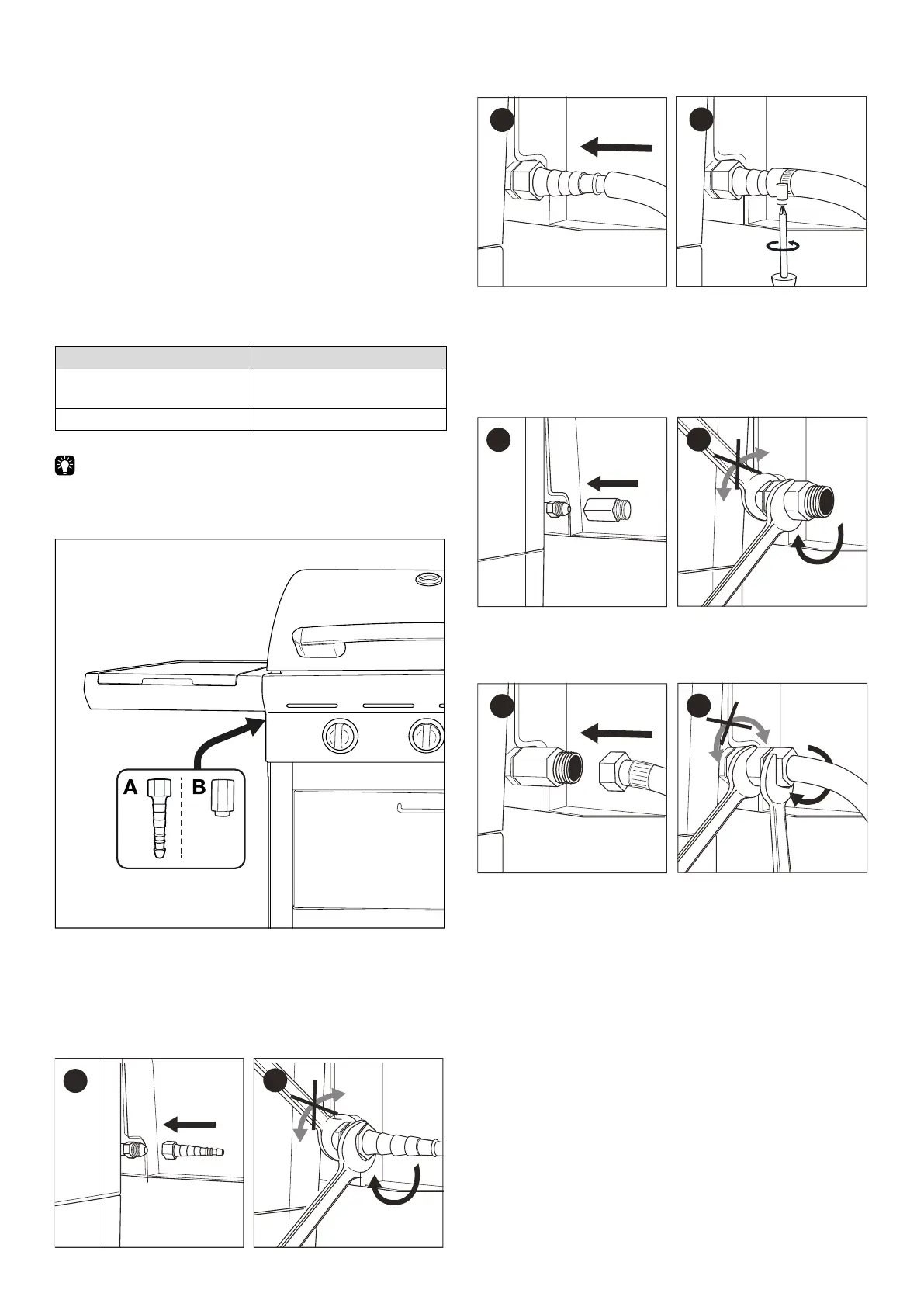 A

B