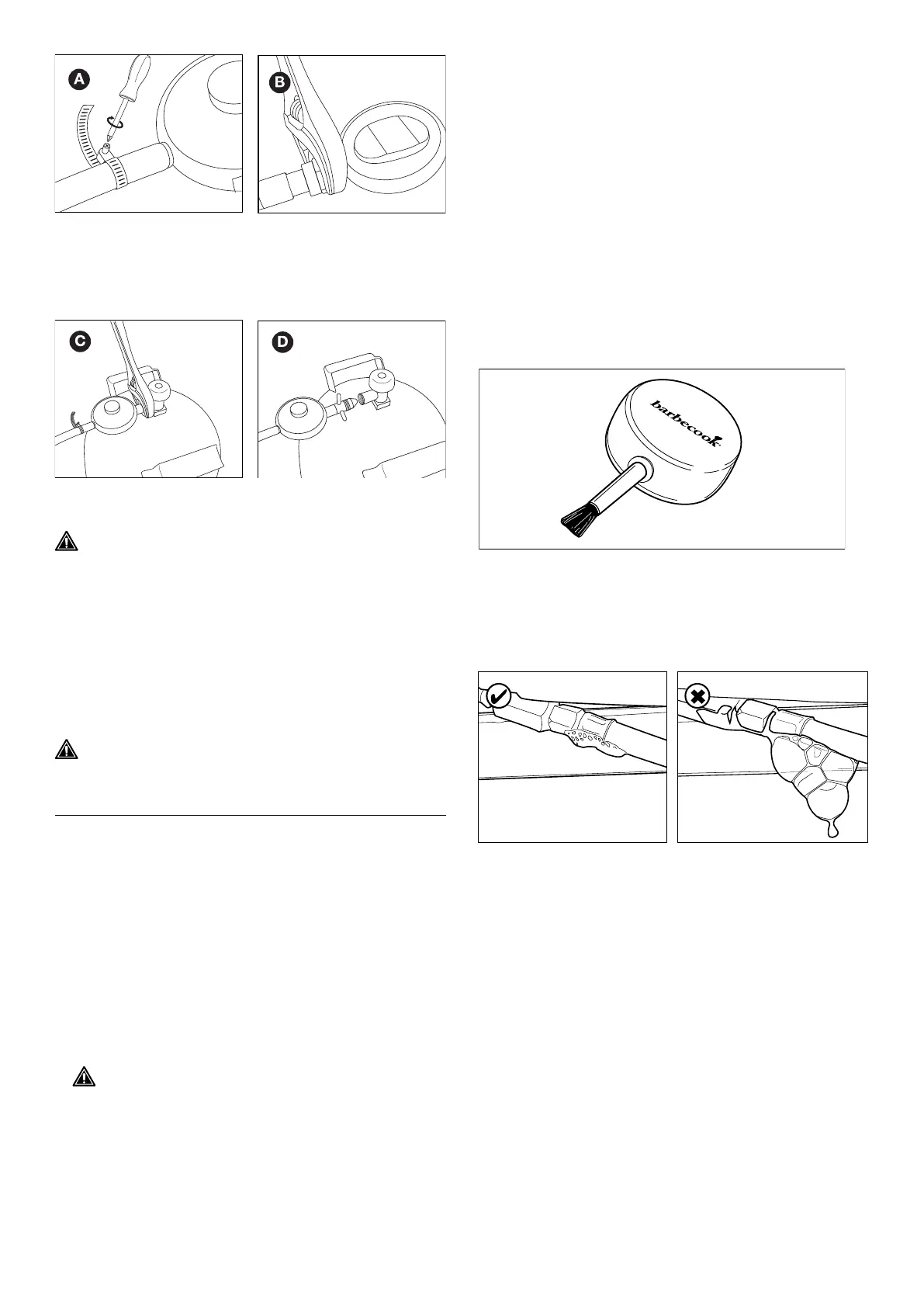 A

B

C

D

barbecook