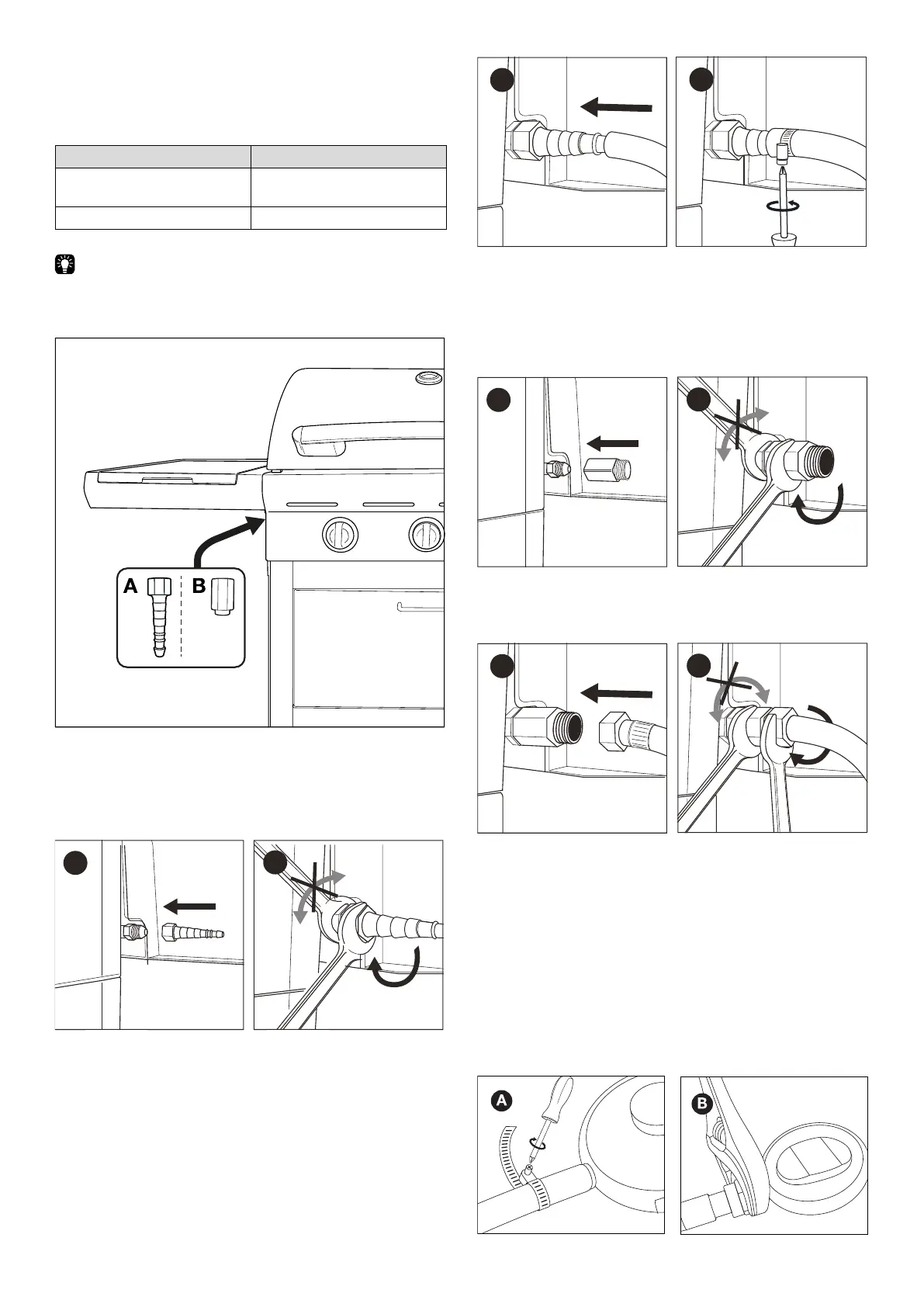 A

B

A

B