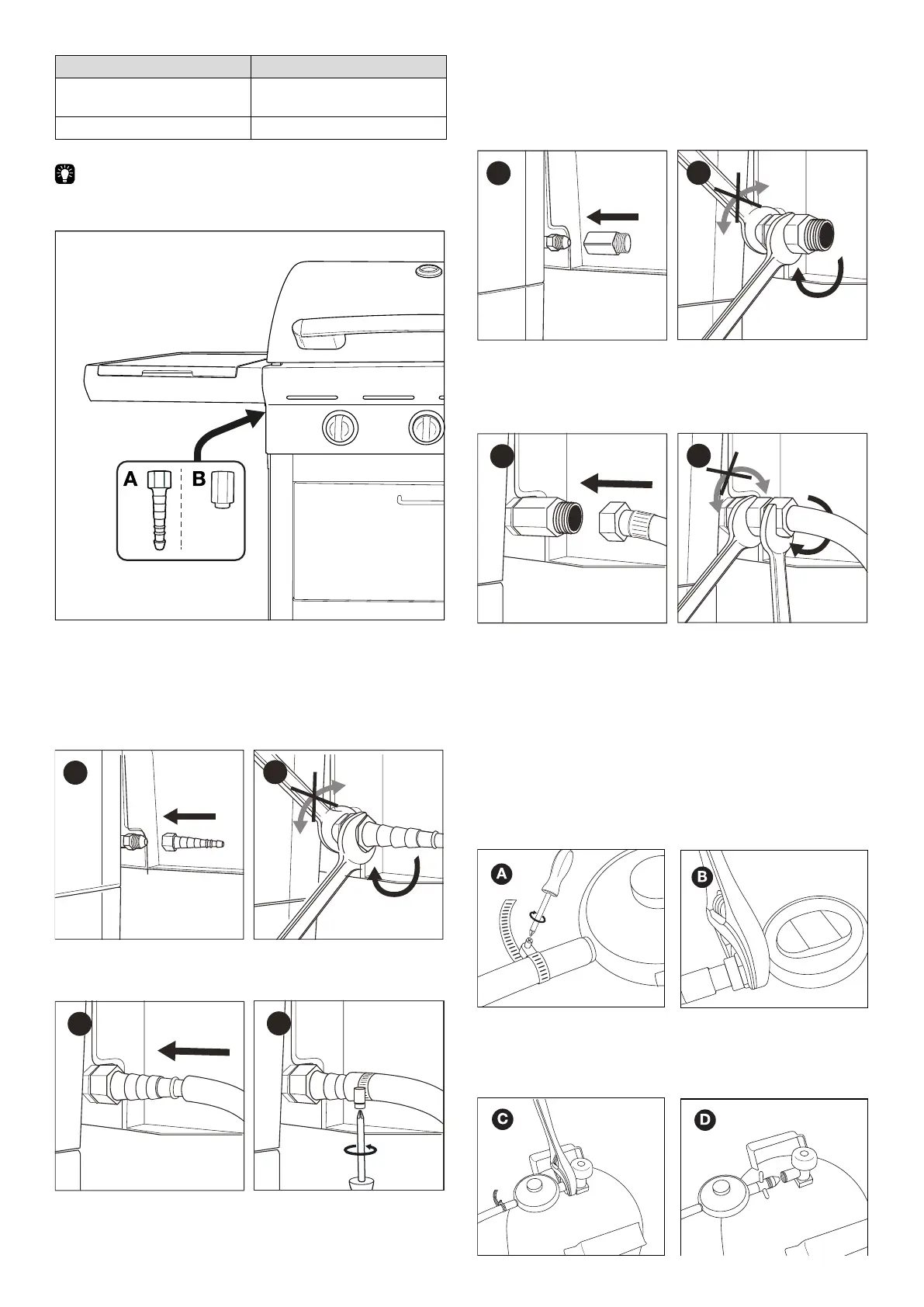 A

B

A

B

C

D