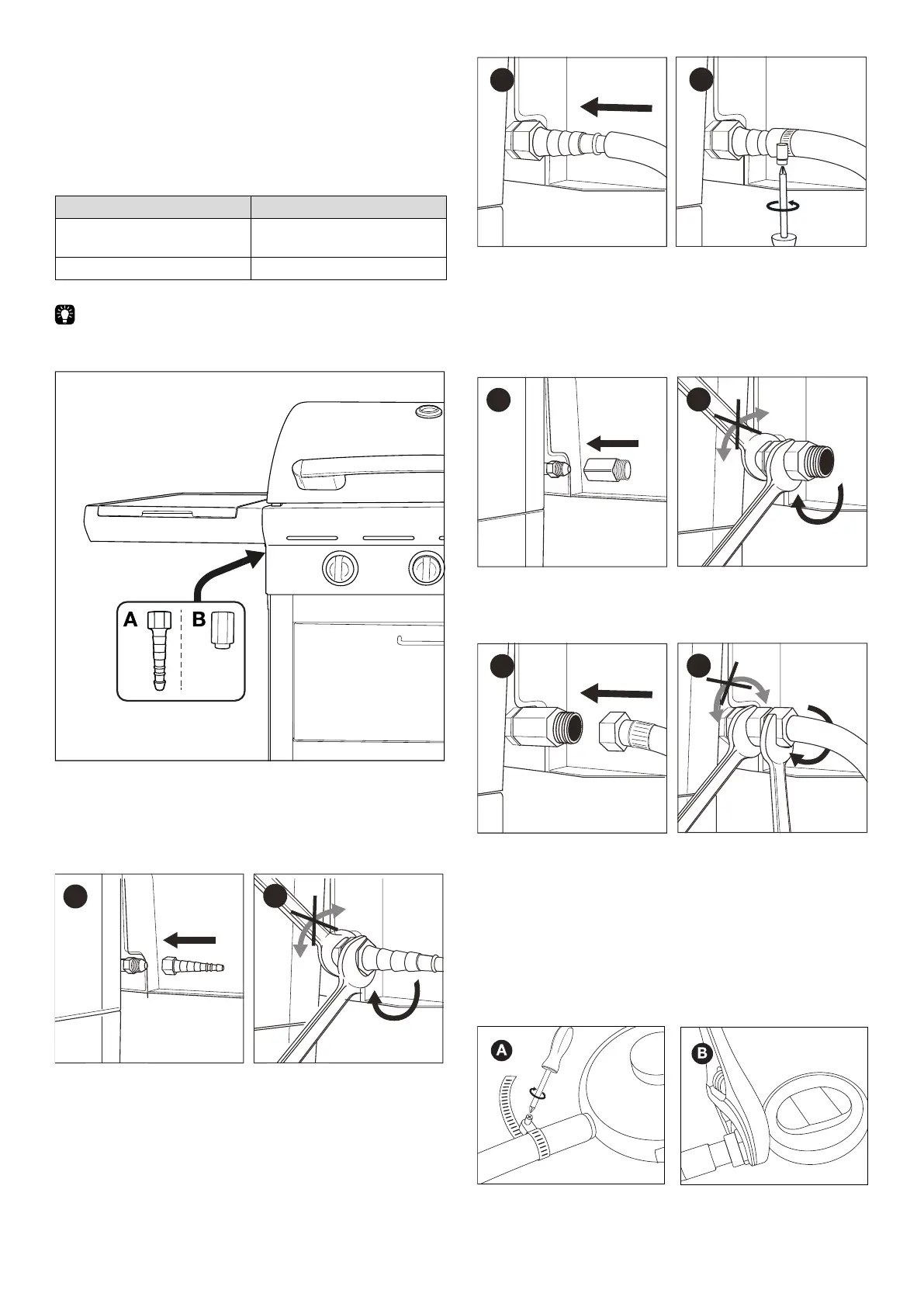 A B

A

B