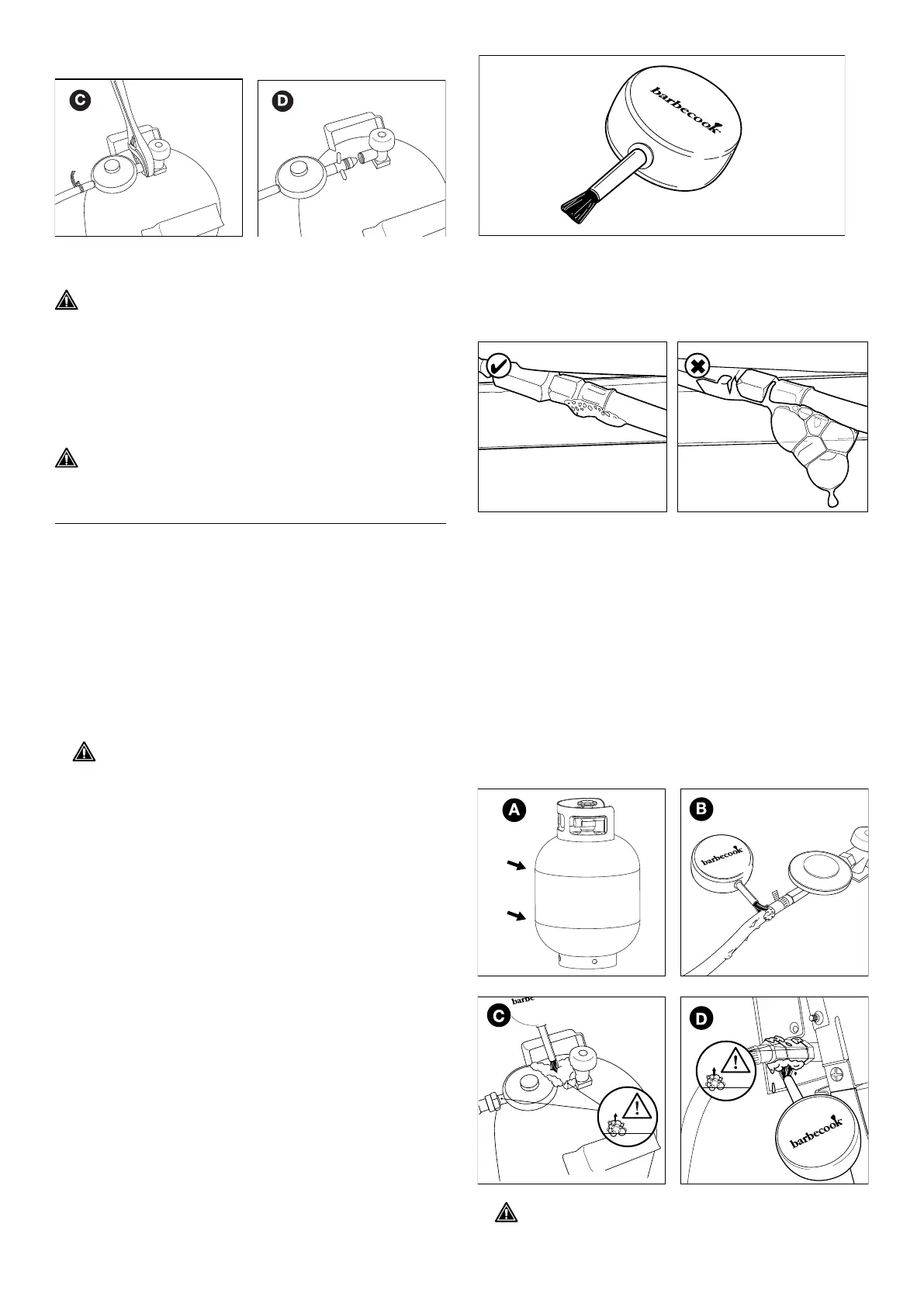 C

D

barbecook

A

B

barbecook

C

barbe

D

barbecook