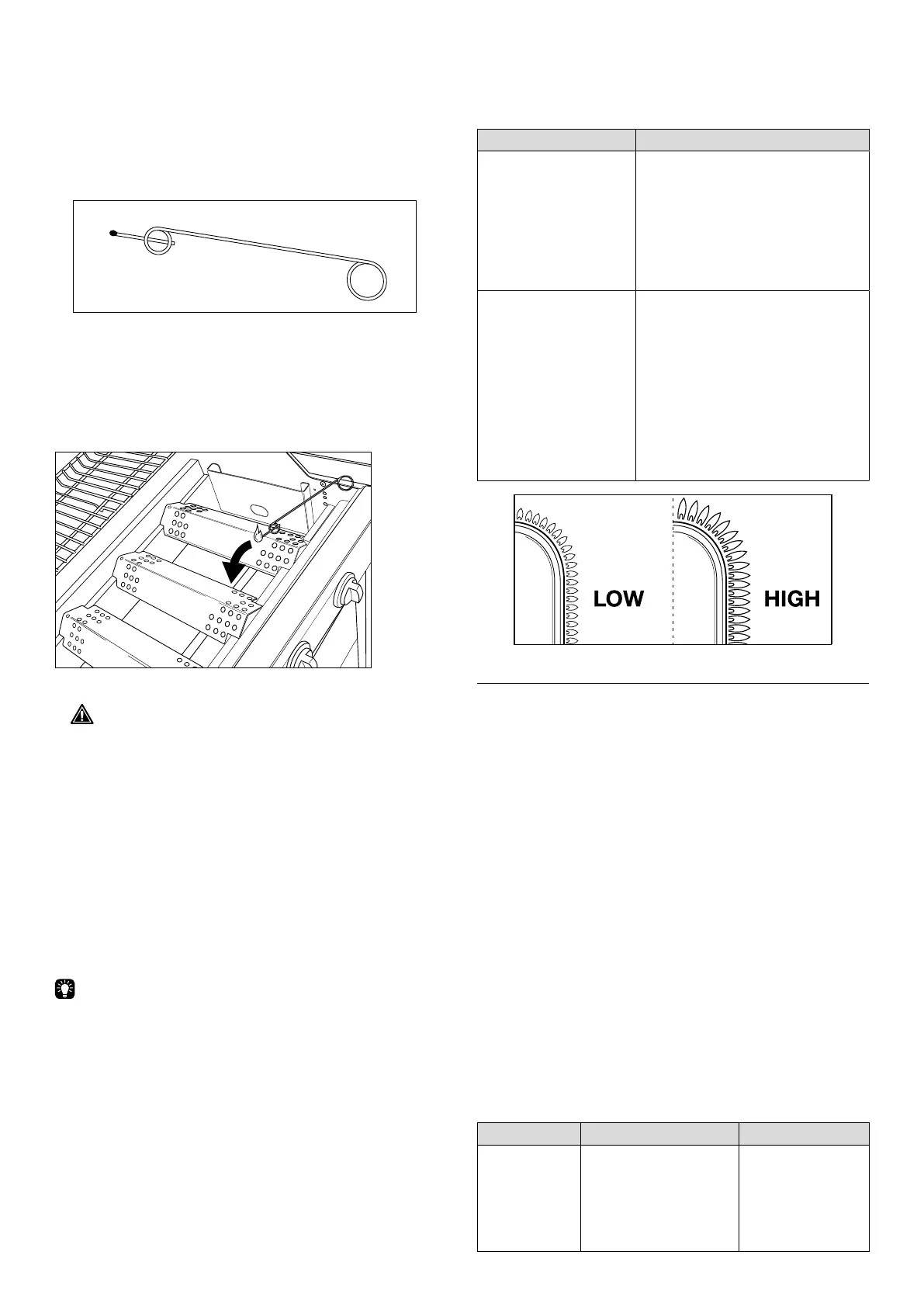 LOW

HIGH