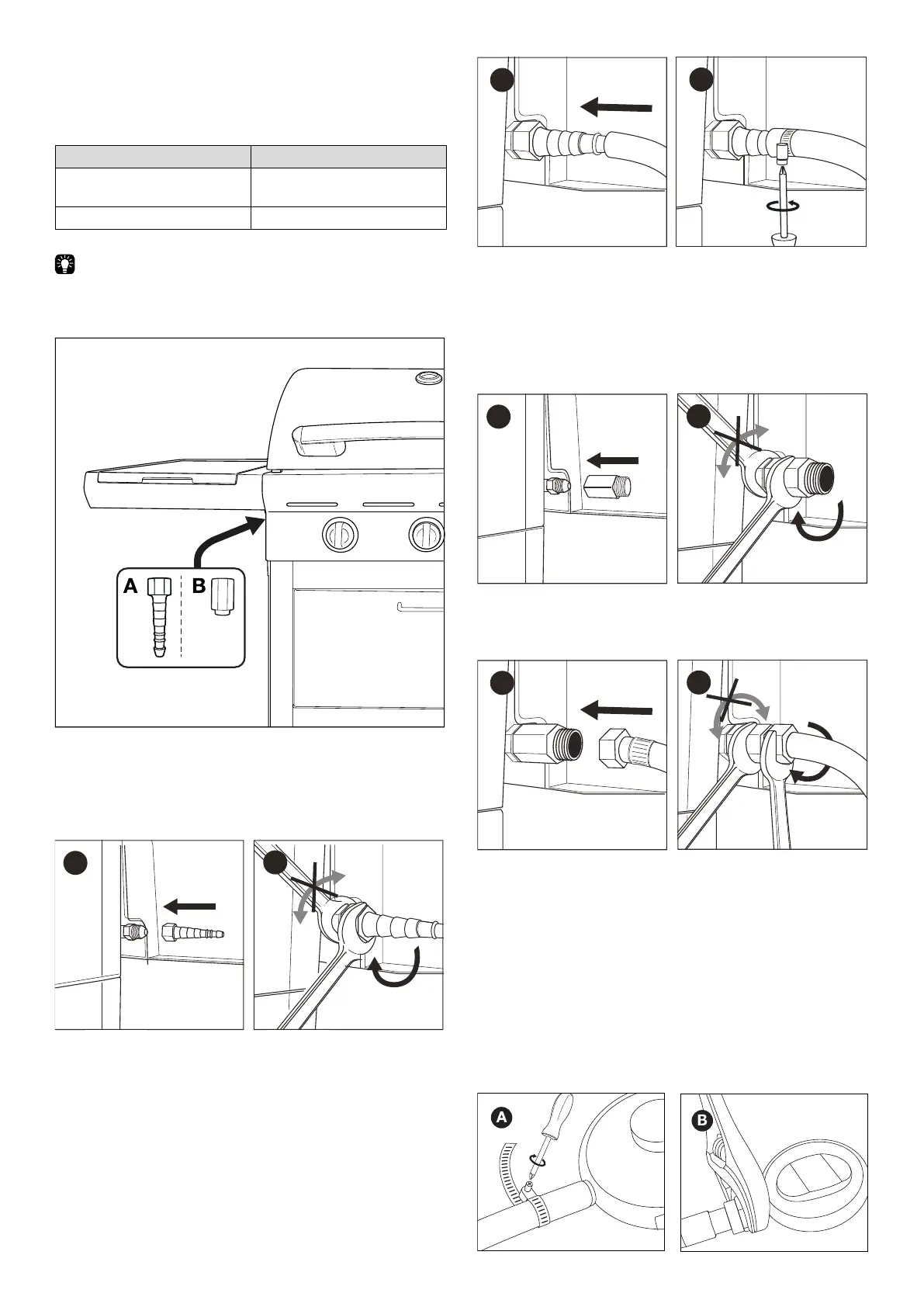 A

B

A

B