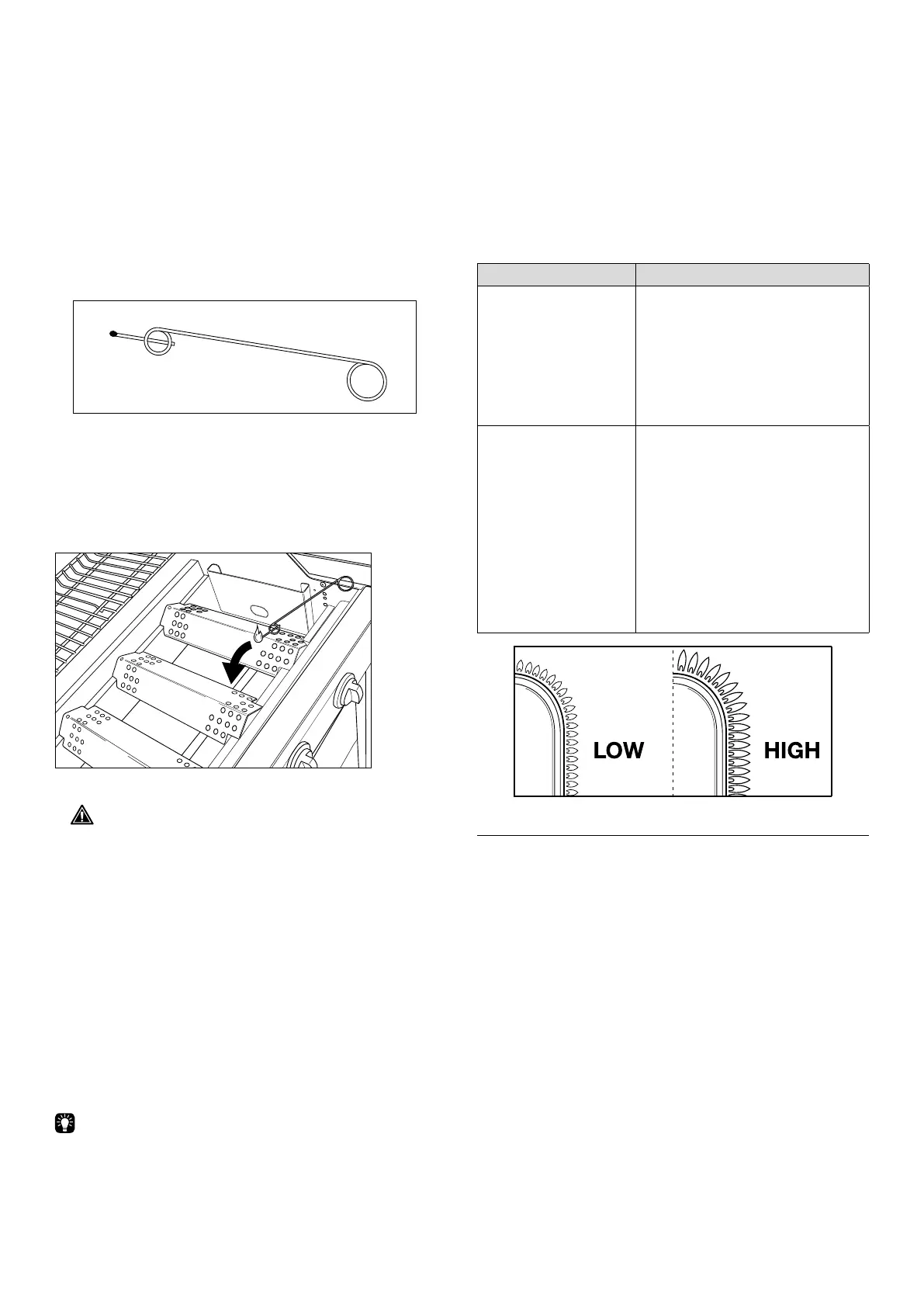 LOW

HIGH