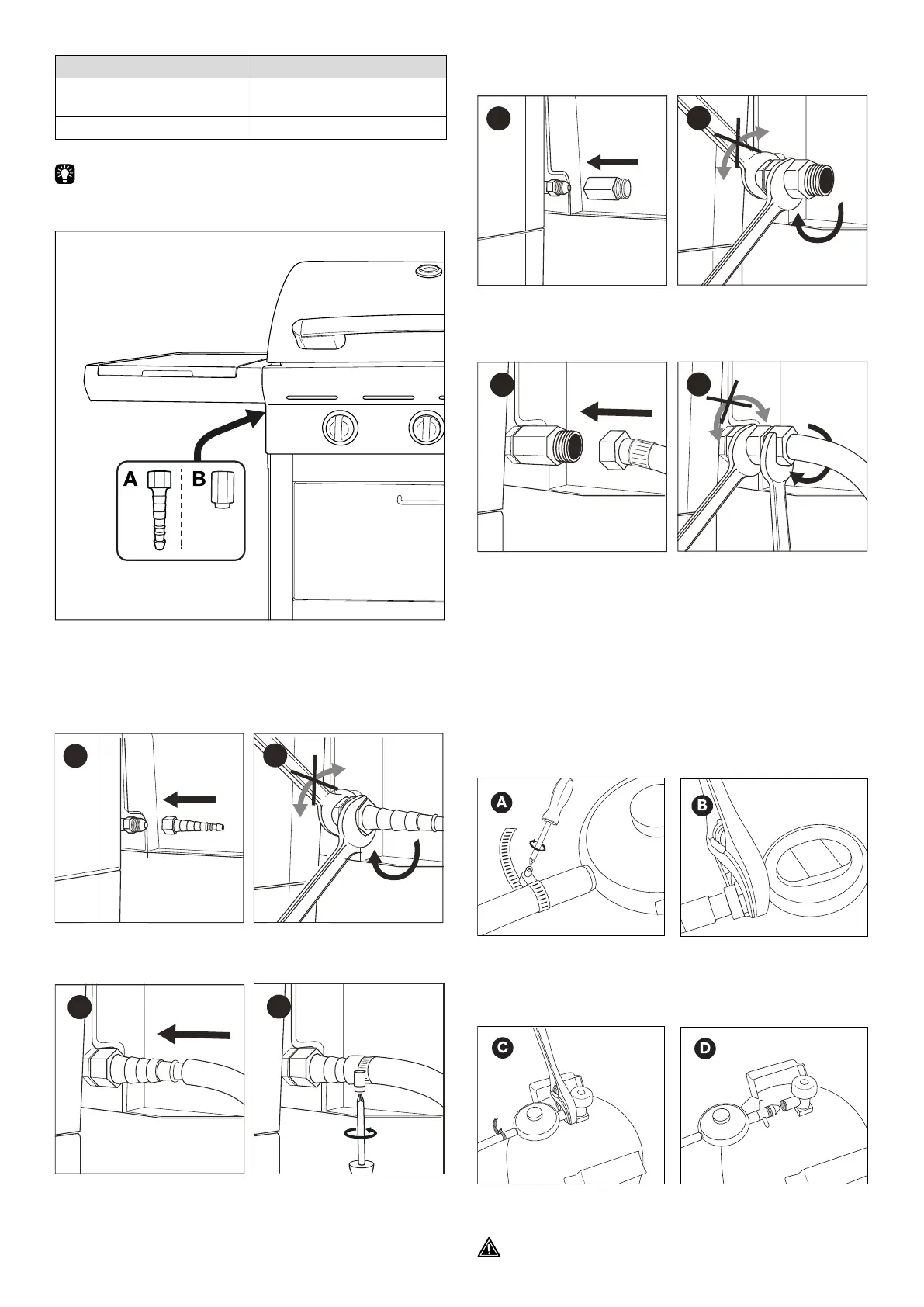 A

B

A

B

C

D