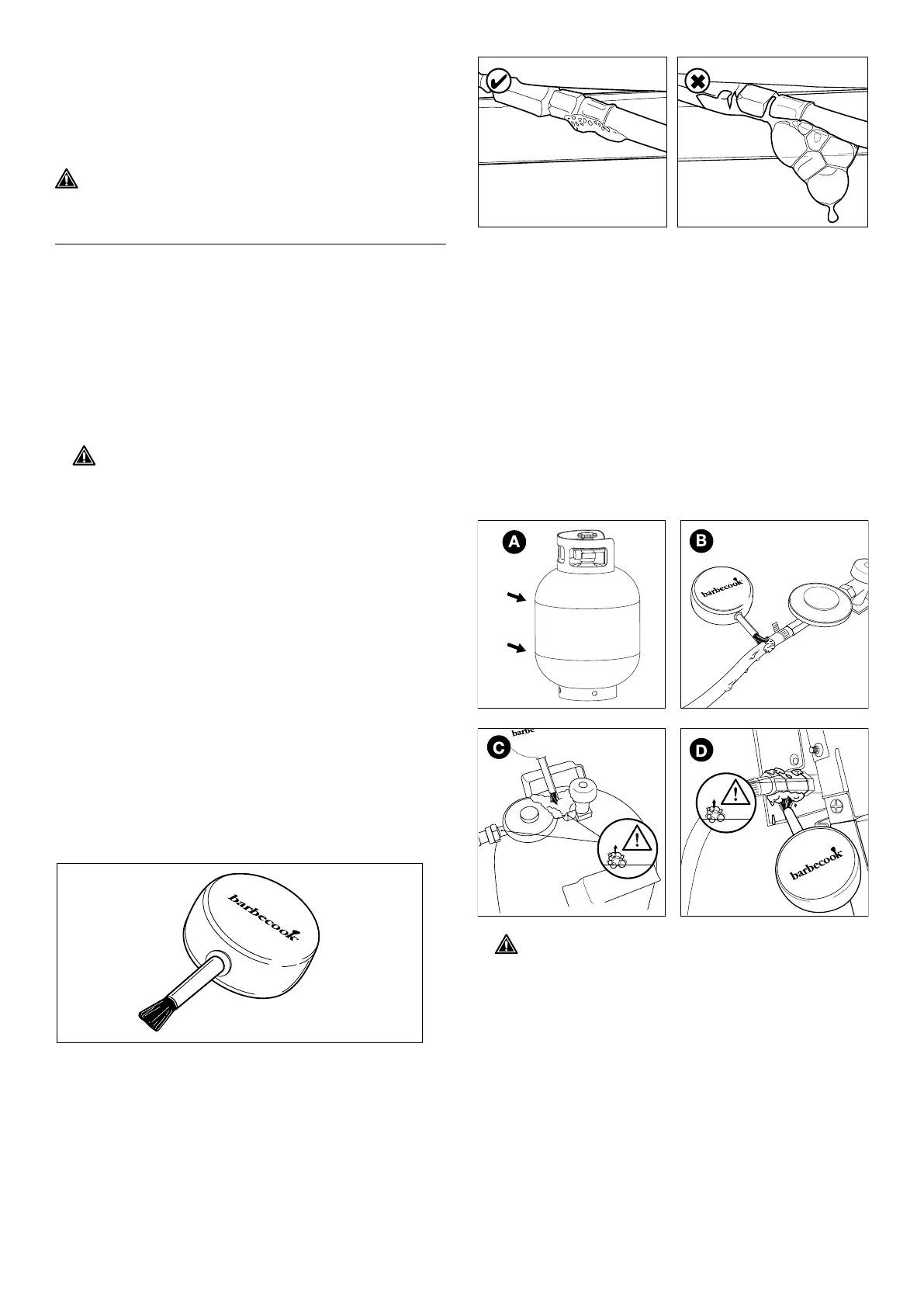 A

B

barbecook

C

barbe

D

barbecook

barbecook