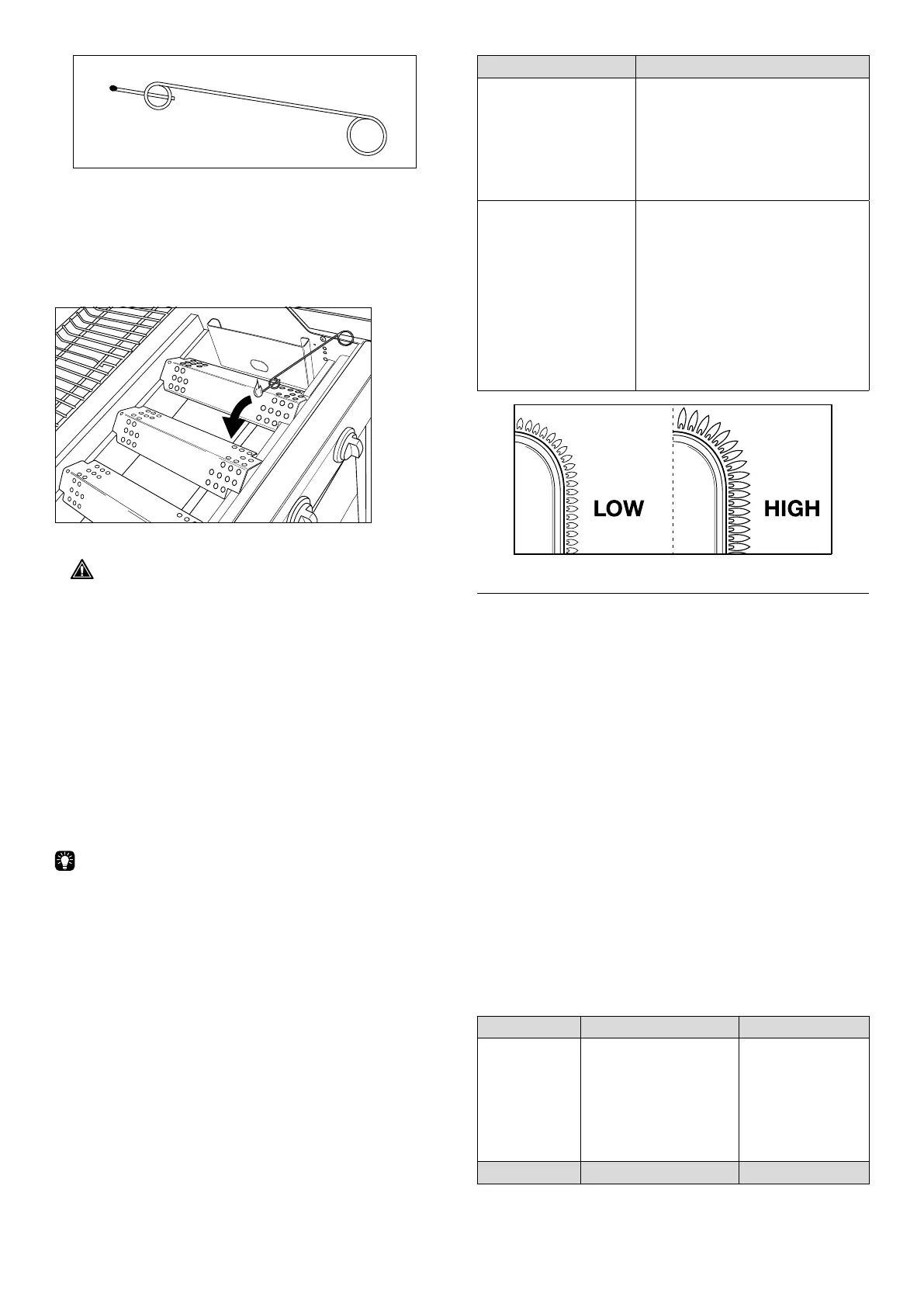 LOW

HIGH