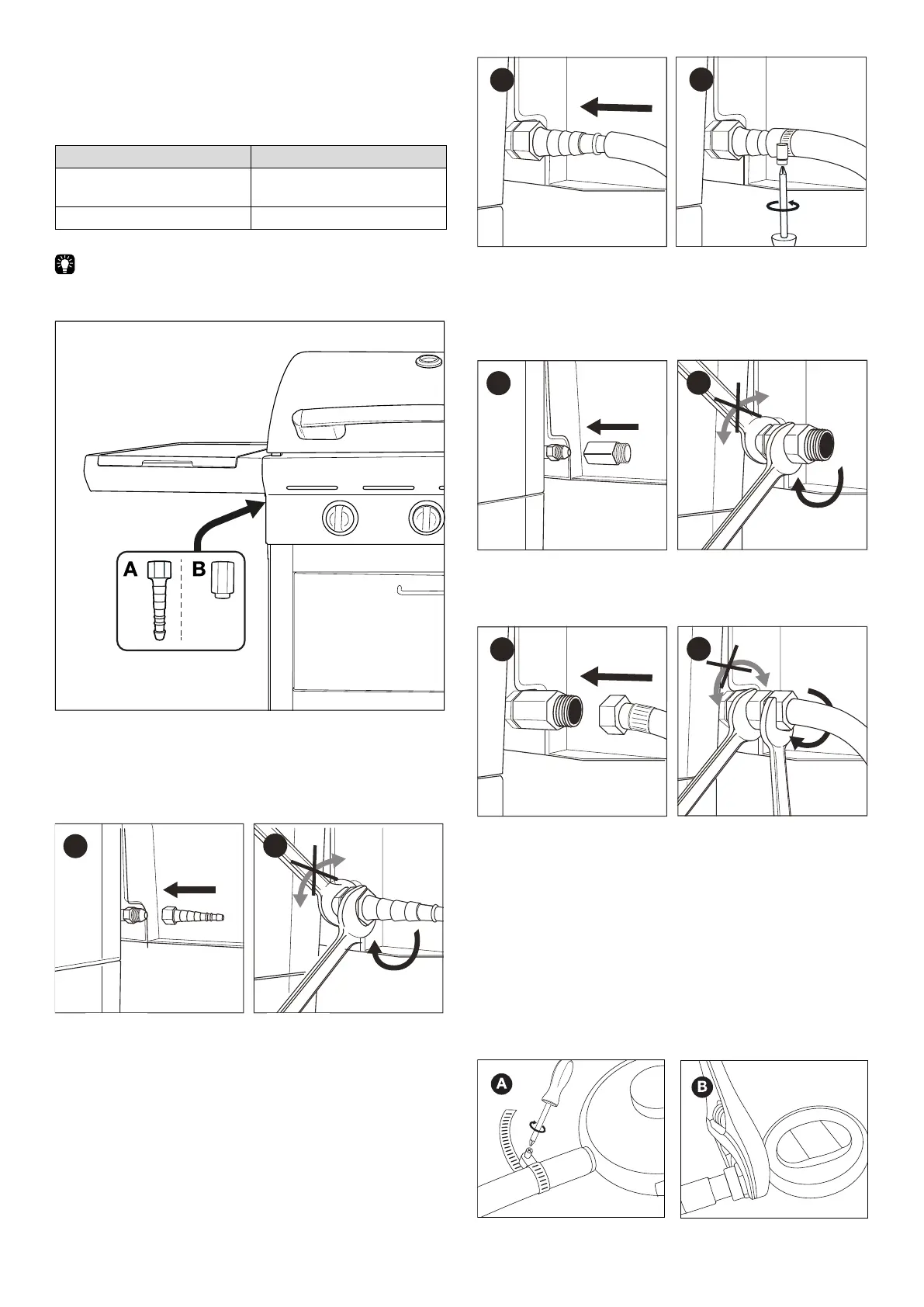 A

B

A

B