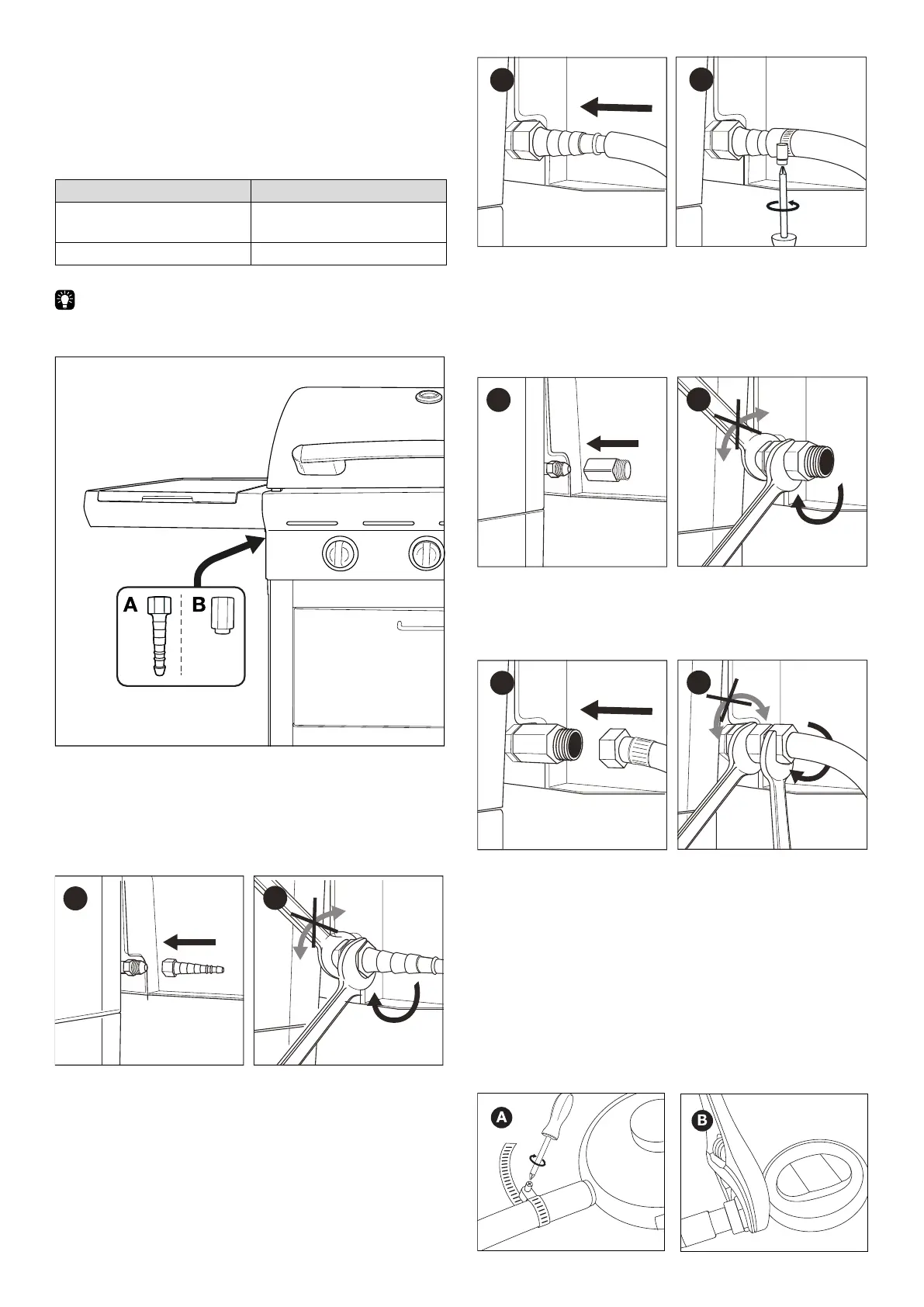 A

B

A

B