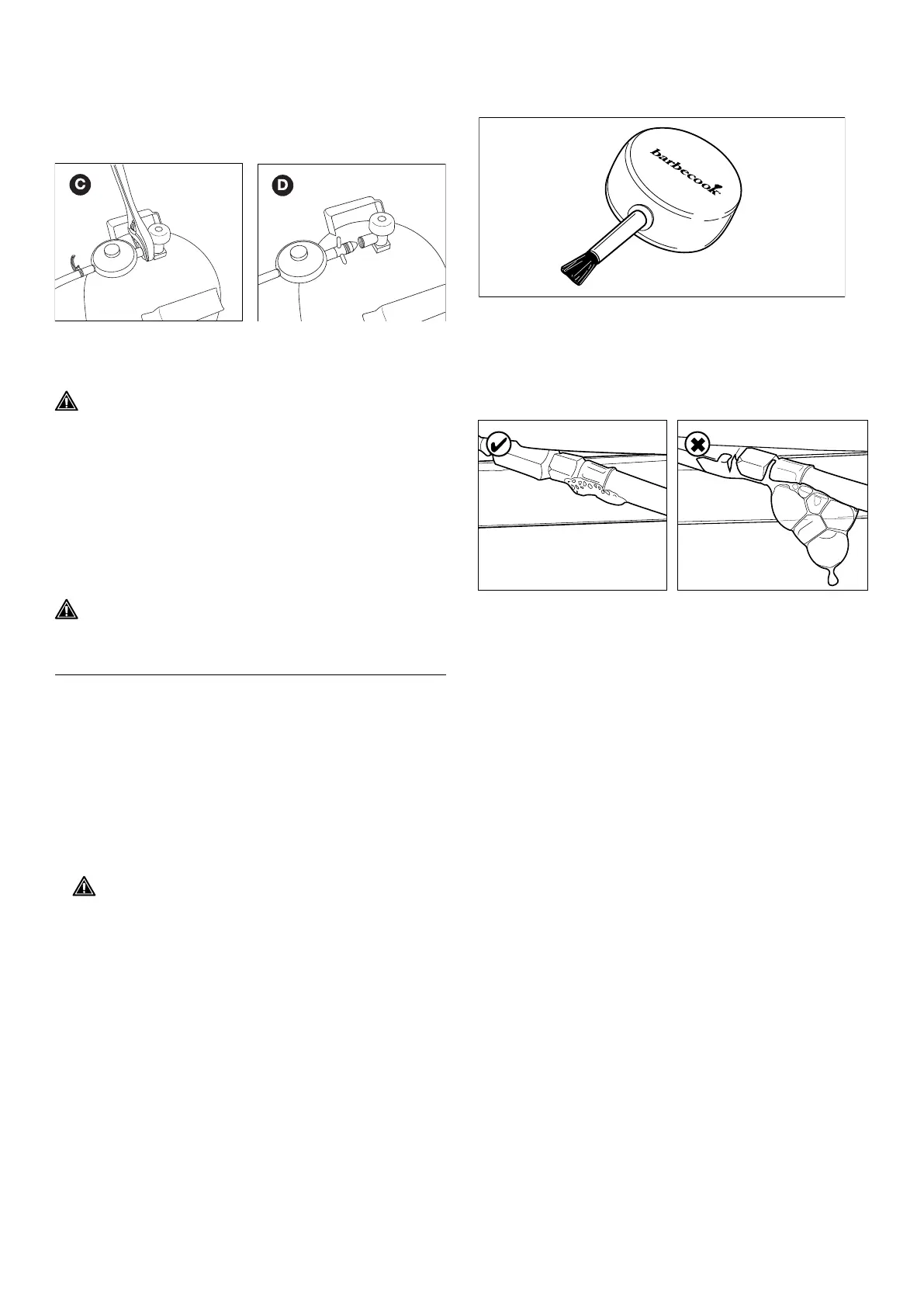 C

D

barbecook