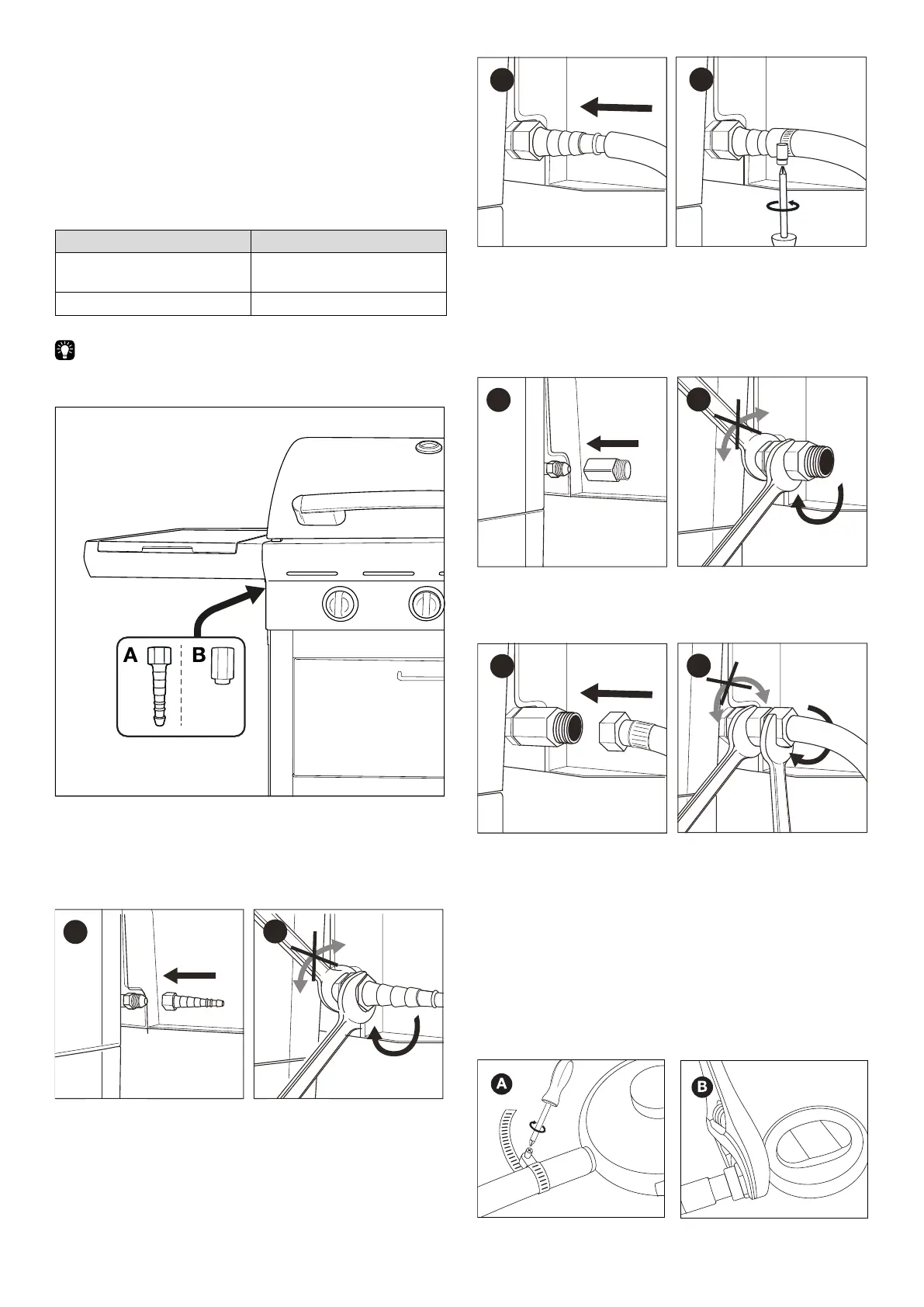 A

B

A

B