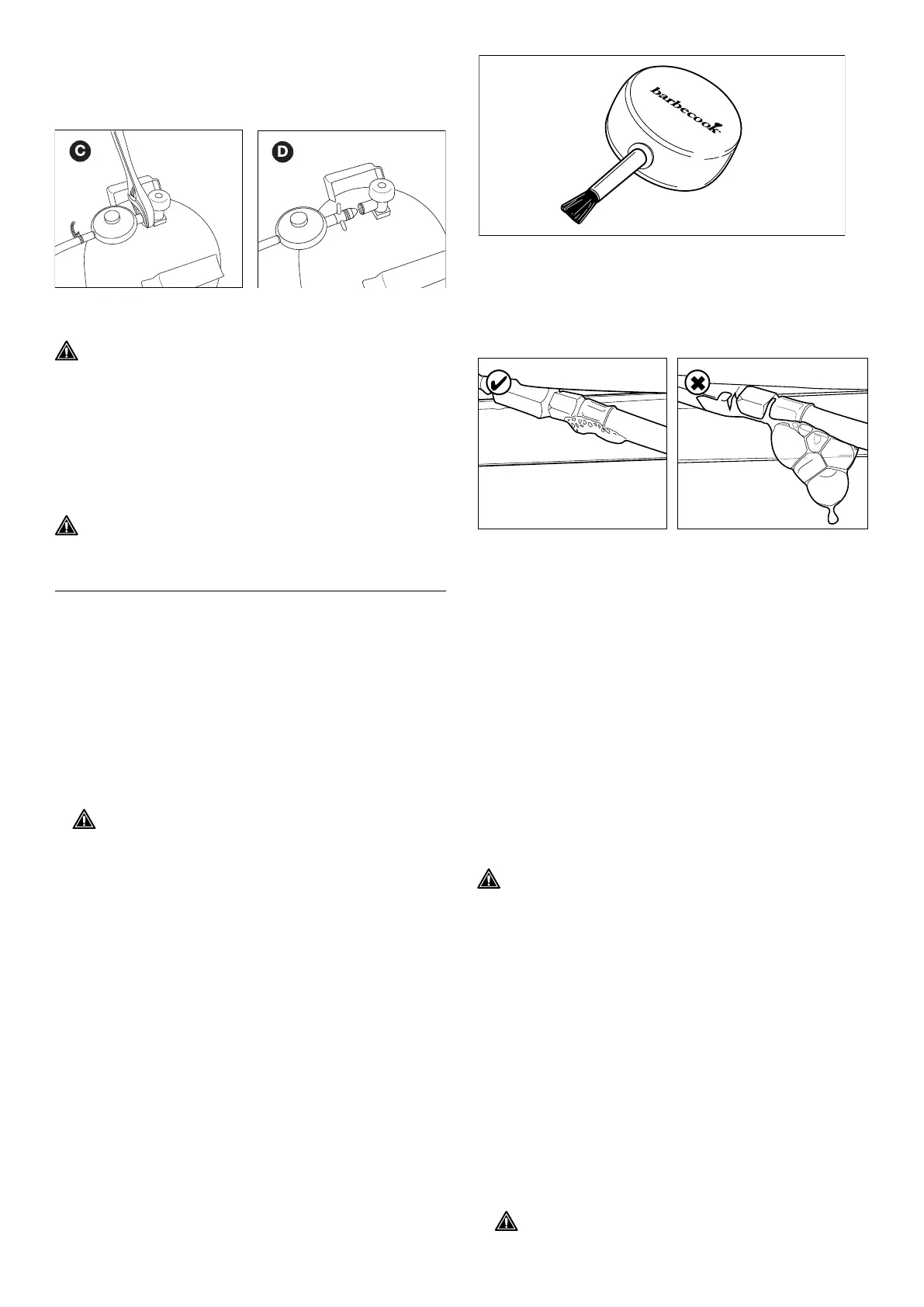 C

D

barbecook