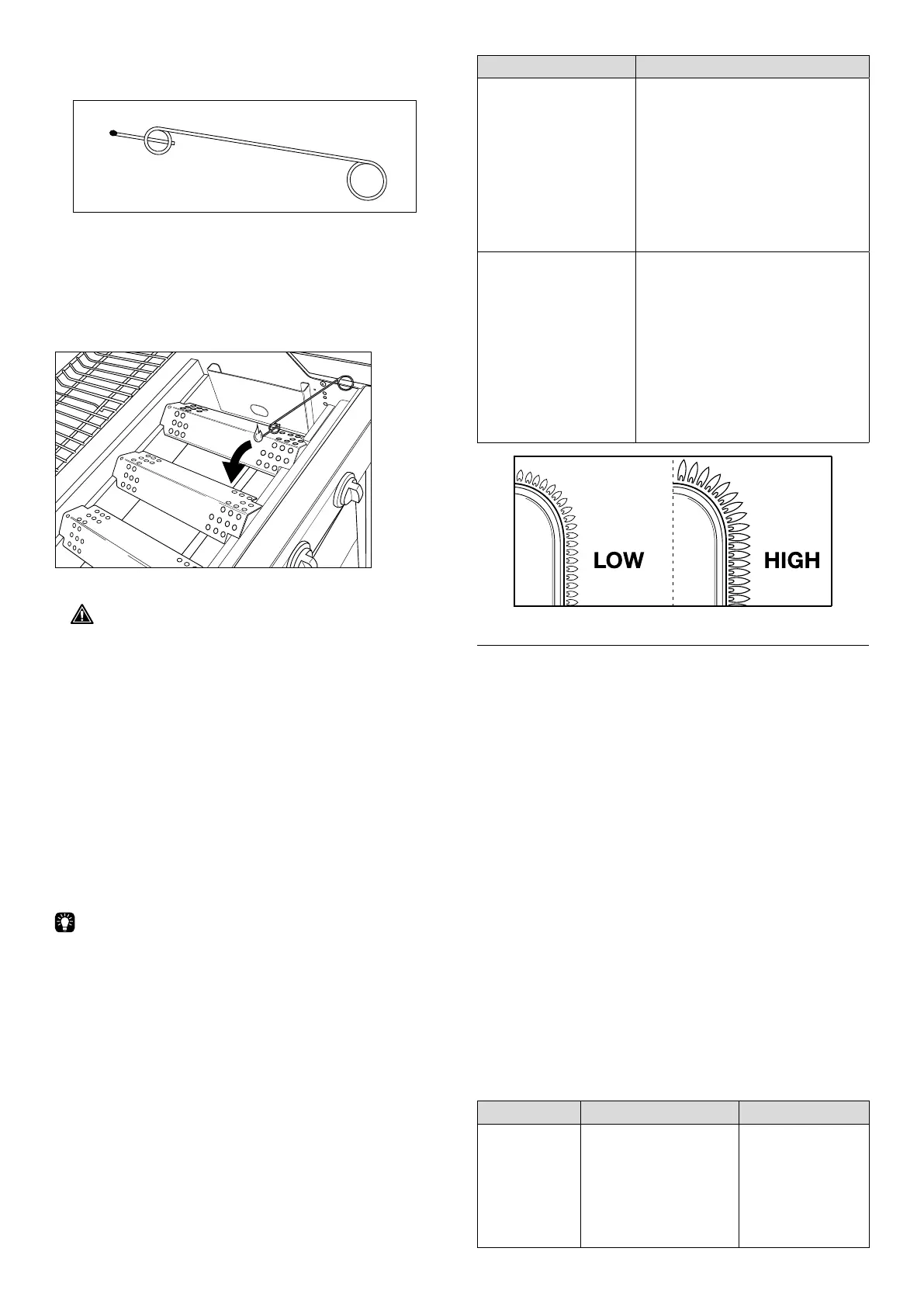 LOW

HIGH