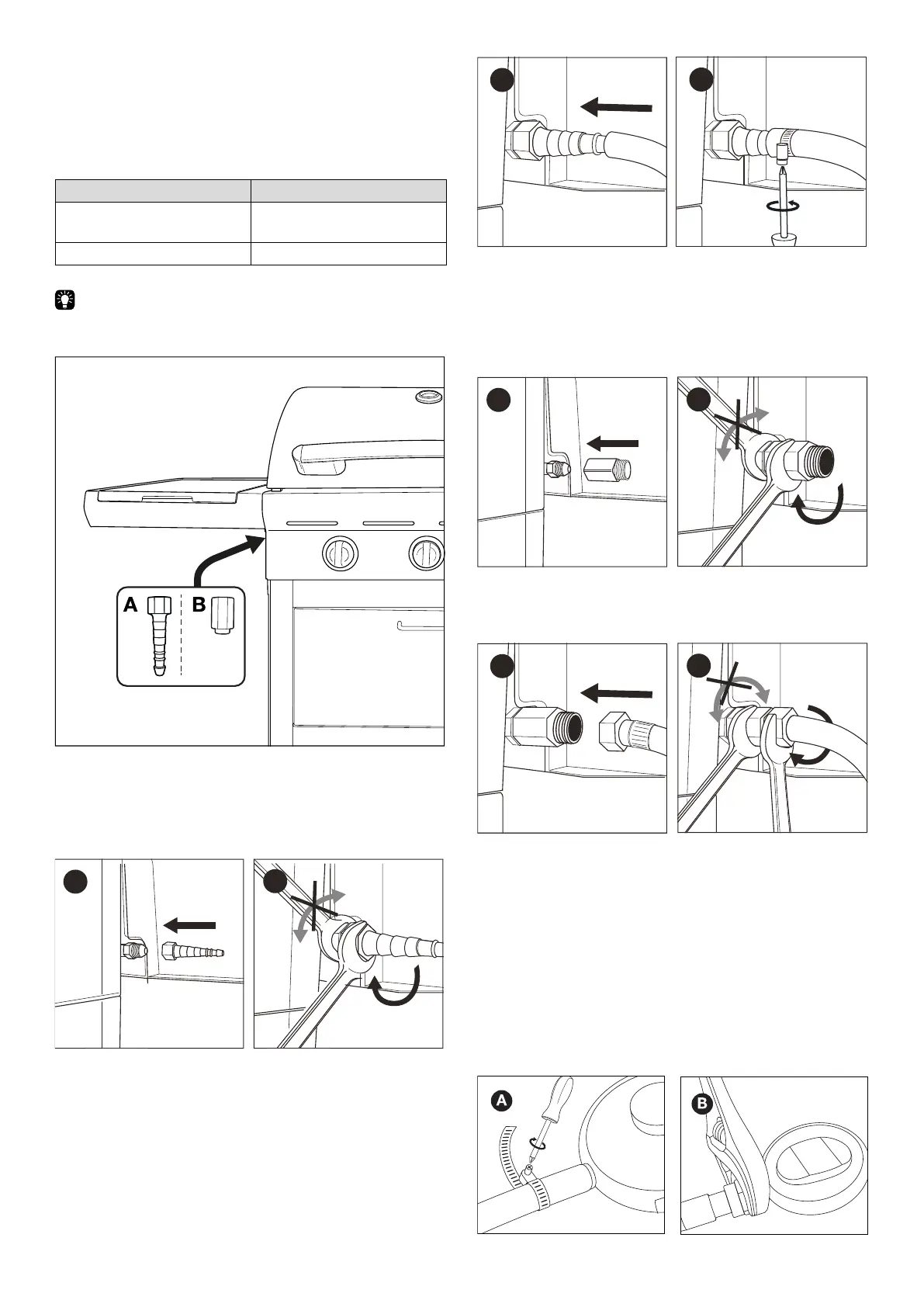 A

B

A

B