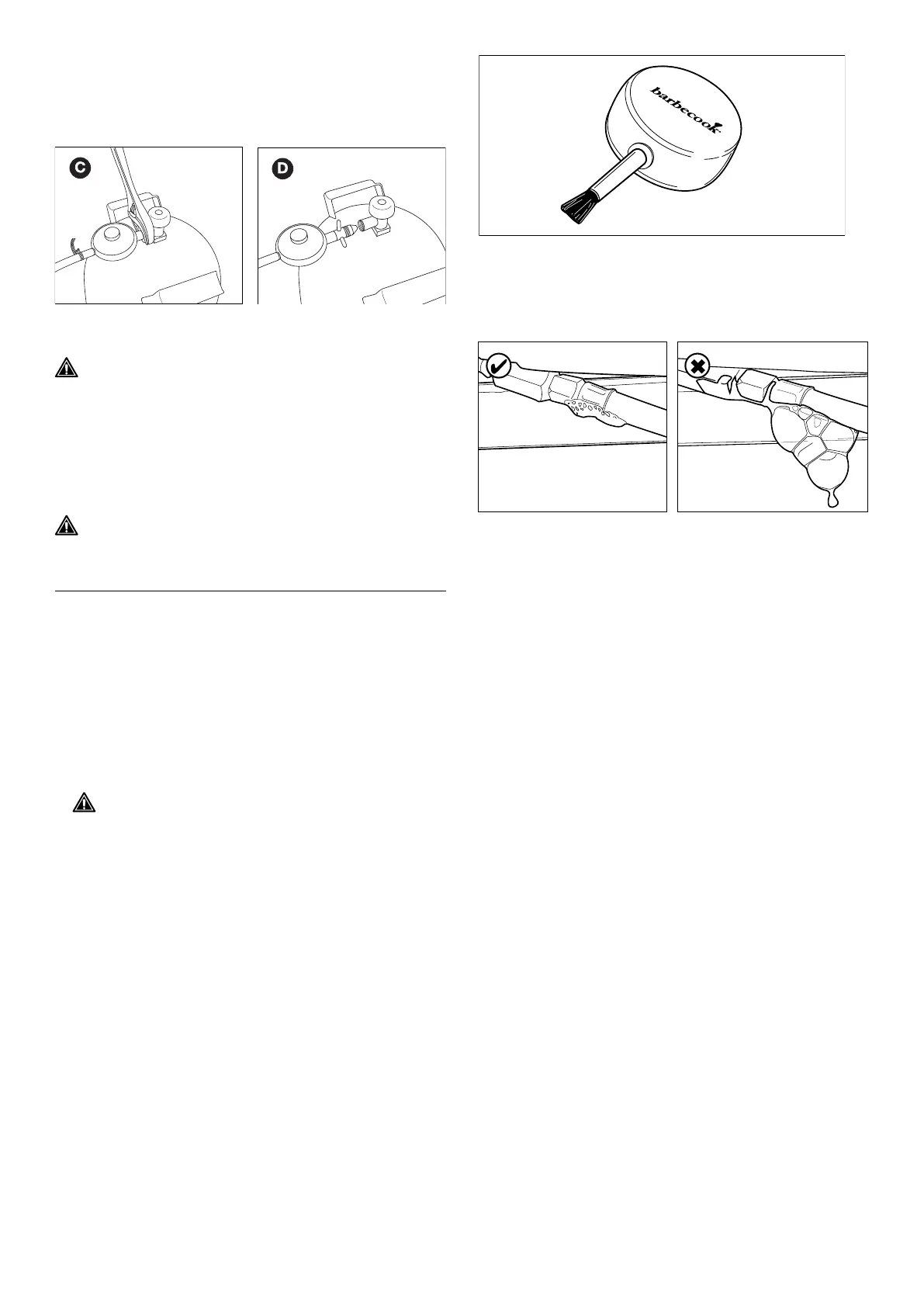 C

D

barbecook