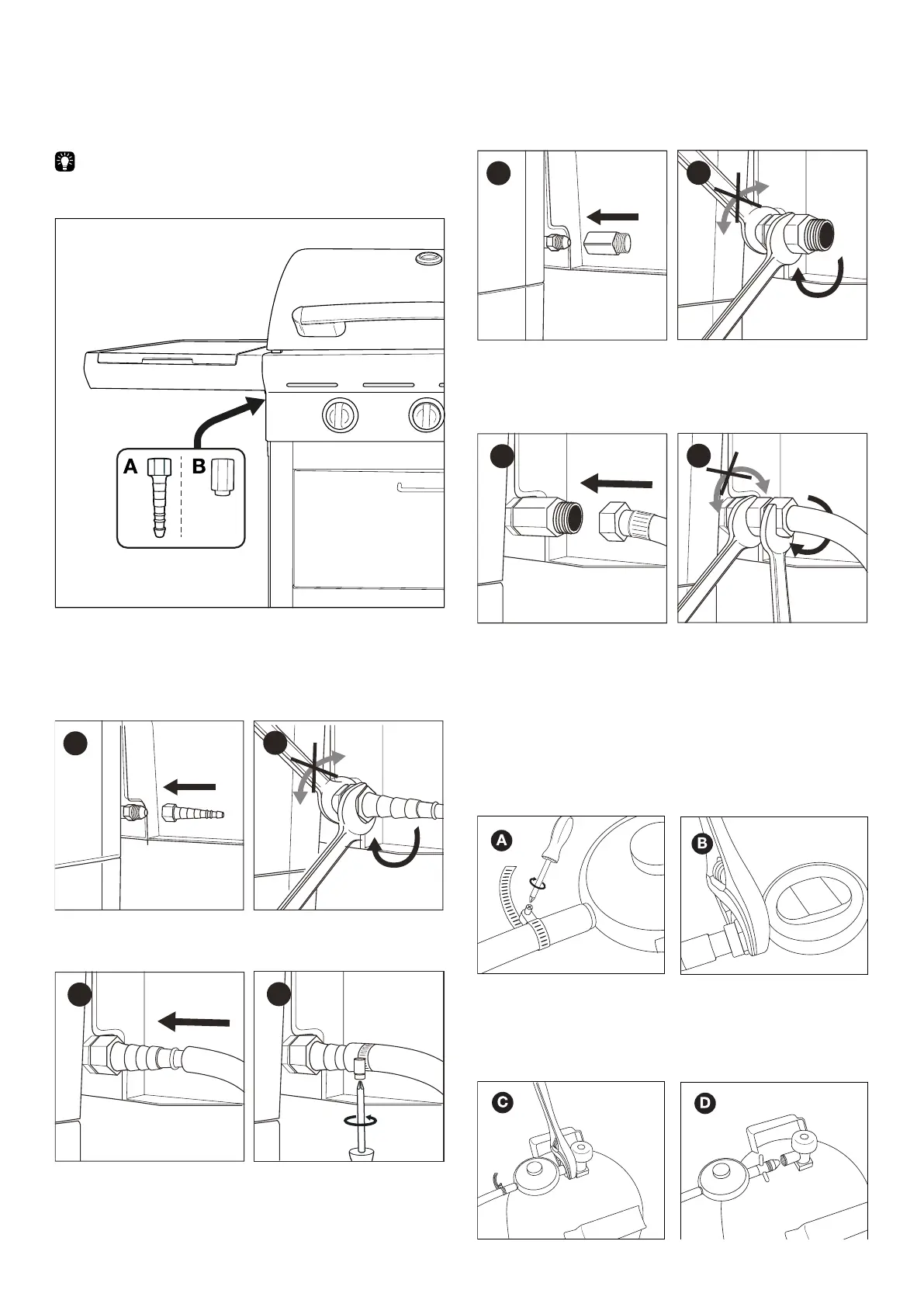 A B

A

B

C

D