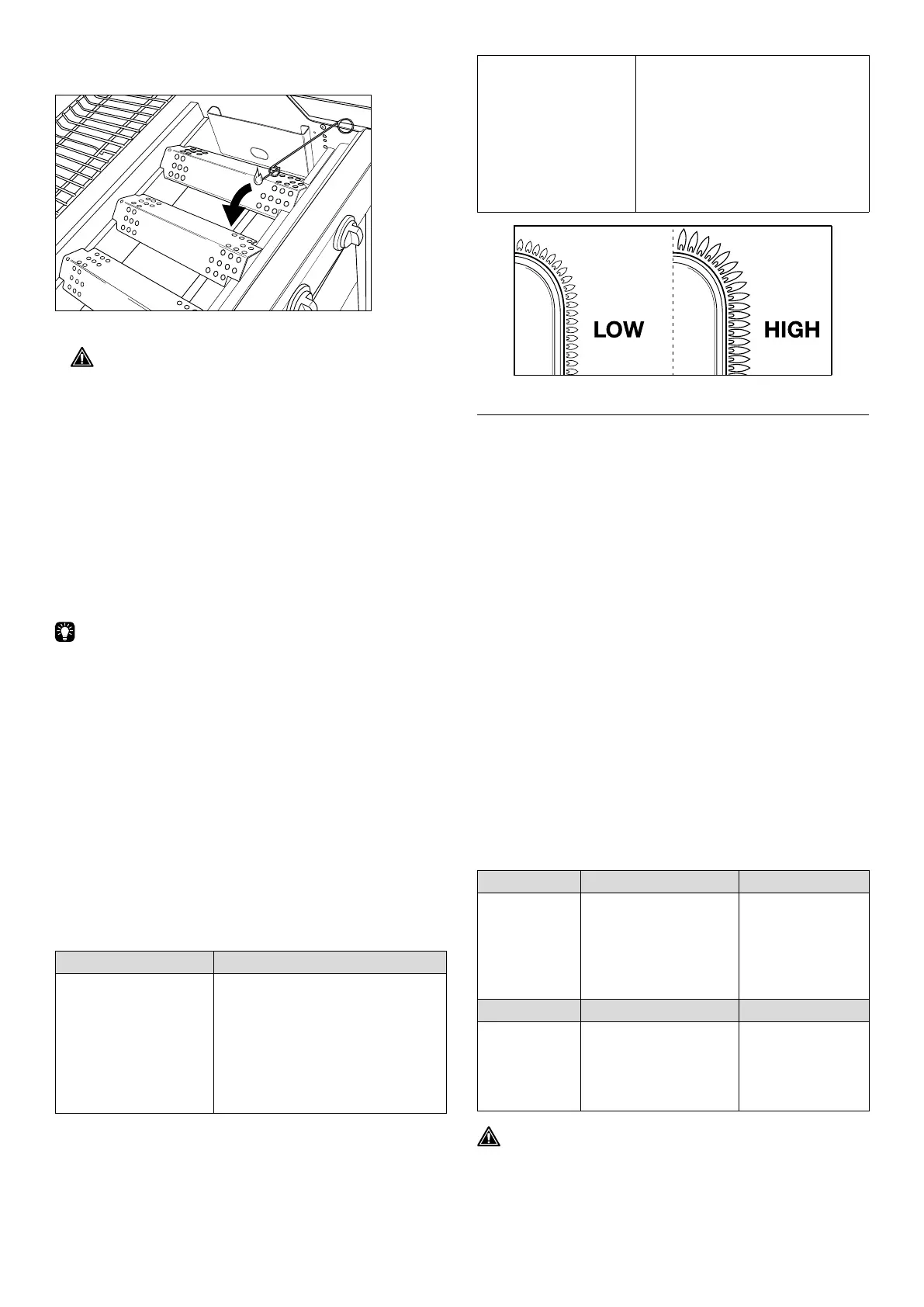 LOW

HIGH